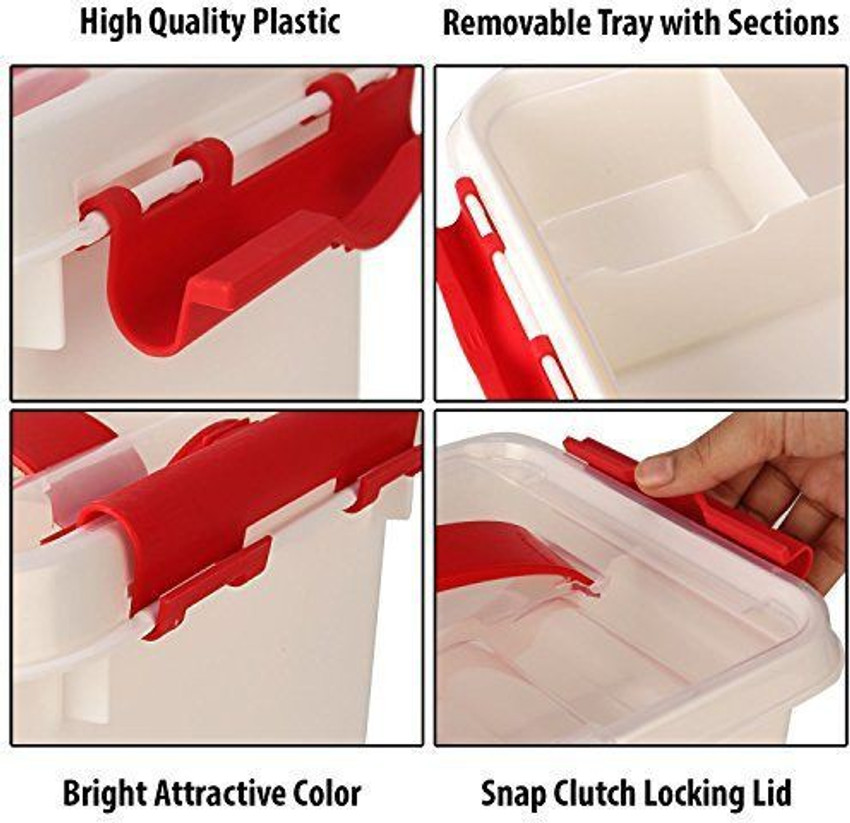 High Quality Plastic

Removable Tray with Sections

Bright Attractive Color

Snap Clutch Locking Lid