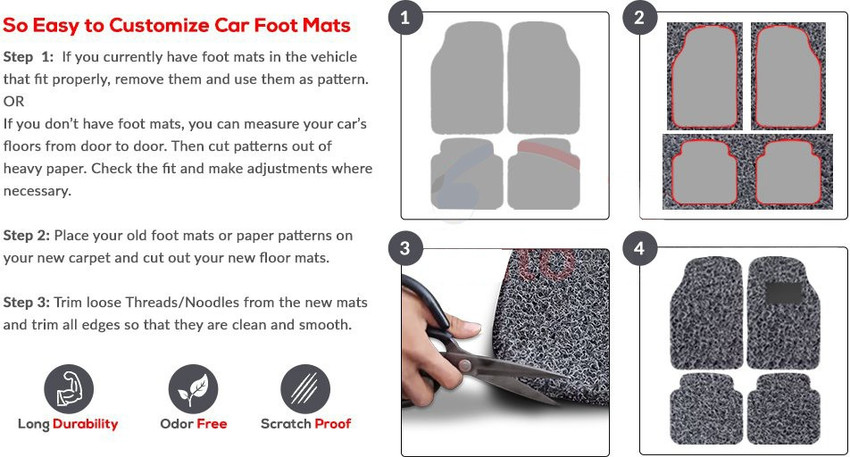 So Easy to Customize Car Foot Mats

Step 1: If you currently have foot mats in the vehicle that fit properly, remove them and use them as pattern.
OR
If you don't have foot mats, you can measure your car's floors from door to door. Then cut patterns out of heavy paper. Check the fit and make adjustments where necessary.

Step 2: Place your old foot mats or paper patterns on your new carpet and cut out your new floor mats.

Step 3: Trim loose Threads/Noodles from the new mats and trim all edges so that they are clean and smooth.

Long Durability

Odor Free

Scratch Proof

1

2

3

4