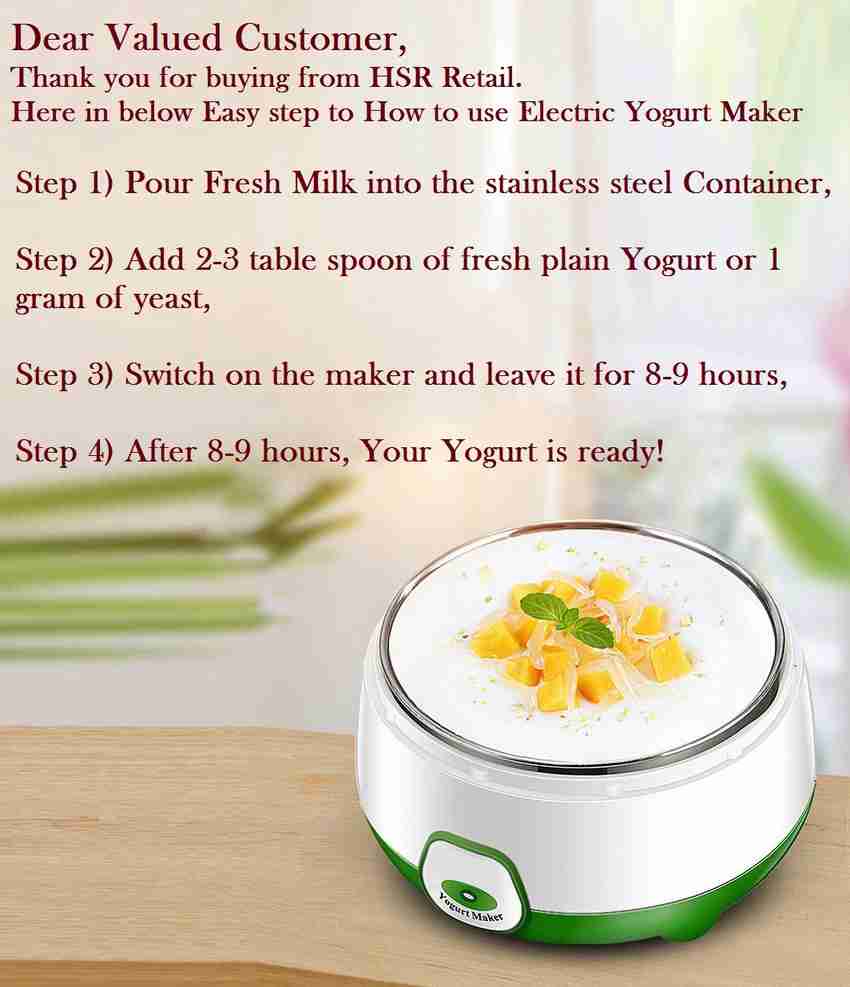 Dear Valued Customer,
Thank you for buying from HSR Retail.
Here in below Easy step to How to use Electric Yogurt Maker

Step 1) Pour Fresh Milk into the stainless steel Container,

Step 2) Add 2-3 table spoon of fresh plain Yogurt or 1 gram of yeast,

Step 3) Switch on the maker and leave it for 8-9 hours,

Step 4) After 8-9 hours, Your Yogurt is ready!

Yogurt Maker