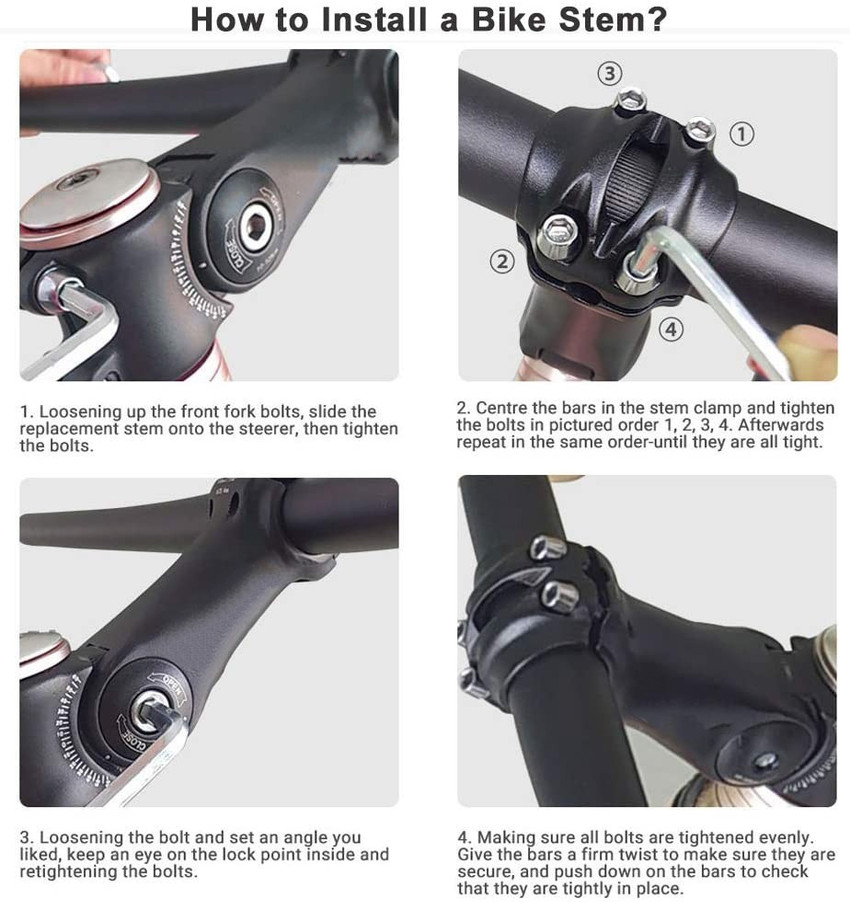 How to Install a Bike Stem?

OPEN

CLOSE

③

①

②

④

1. Loosening up the front fork bolts, slide the replacement stem onto the steerer, then tighten the bolts.

2. Centre the bars in the stem clamp and tighten the bolts in pictured order 1, 2, 3, 4. Afterwards repeat in the same order-until they are all tight.

OPEN

CLOSE

3. Loosening the bolt and set an angle you liked, keep an eye on the lock point inside and retightening the bolts.

4. Making sure all bolts are tightened evenly. Give the bars a firm twist to make sure they are secure, and push down on the bars to check that they are tightly in place.