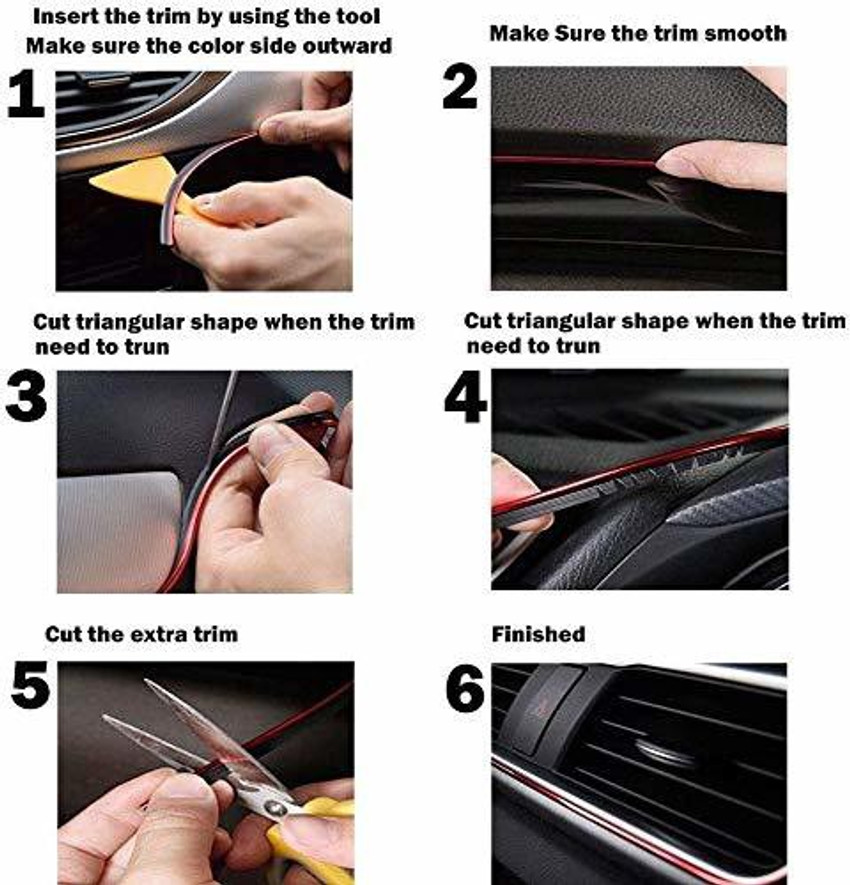 Insert the trim by using the tool
Make sure the color side outward

1

Make Sure the trim smooth

2

Cut triangular shape when the trim need to trun

3

Cut triangular shape when the trim need to trun

4

Cut the extra trim

5

Finished

6