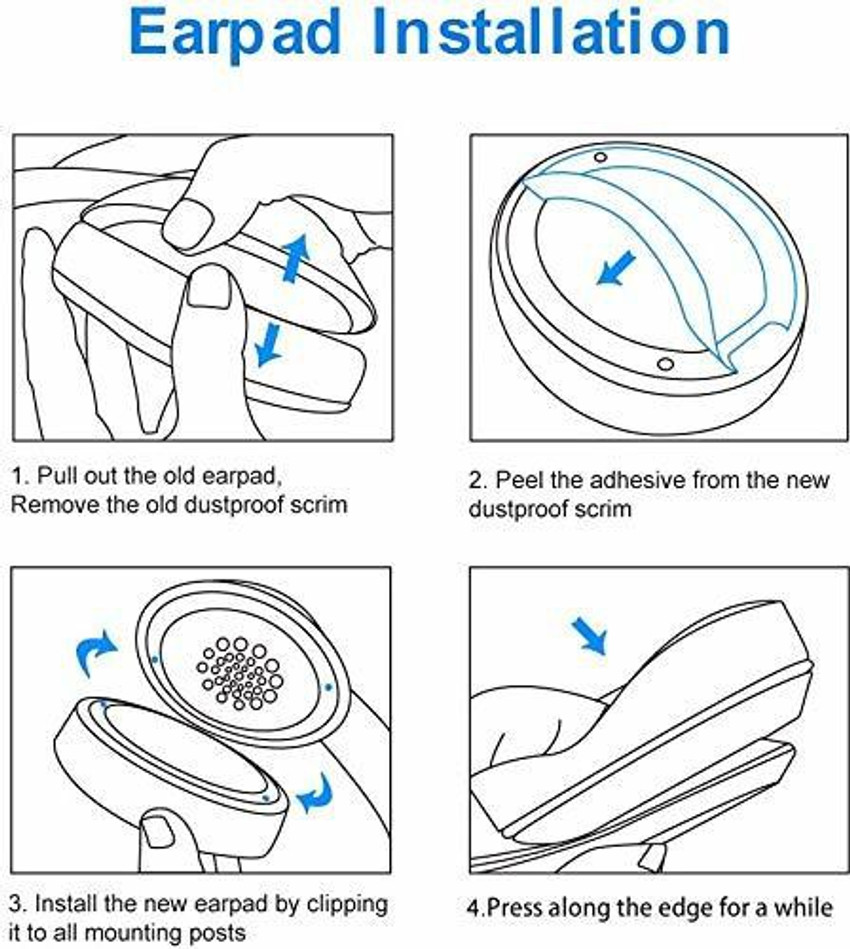 Earpad Installation

1. Pull out the old earpad, Remove the old dustproof scrim

2. Peel the adhesive from the new dustproof scrim

3. Install the new earpad by clipping it to all mounting posts

4.Press along the edge for a while