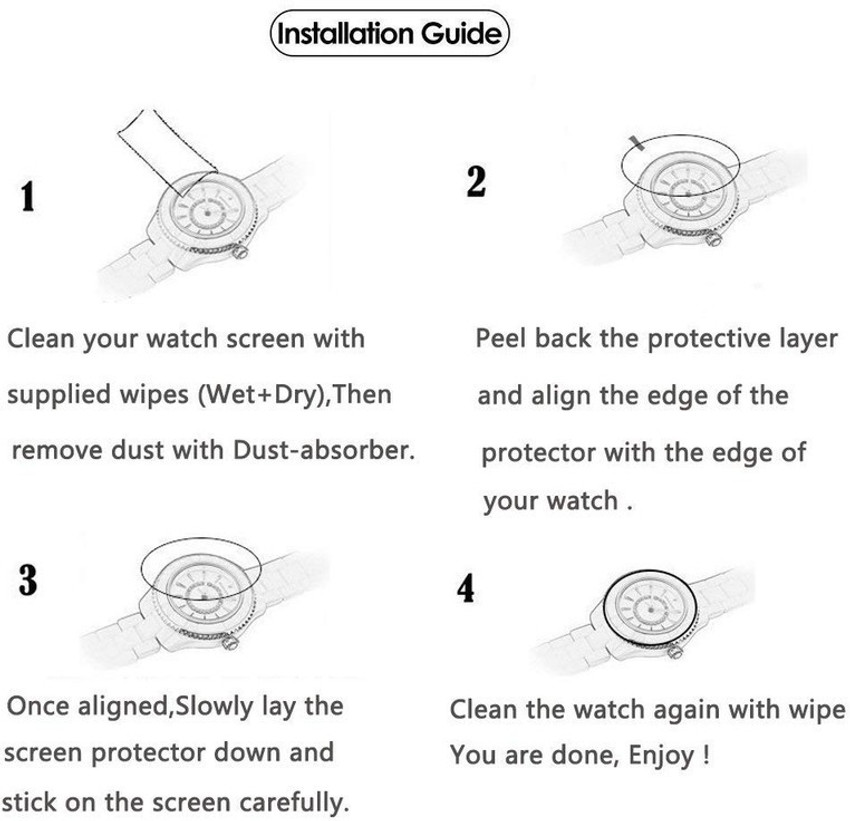 Installation Guide

1

Clean your watch screen with supplied wipes (Wet+Dry),Then remove dust with Dust-absorber.

2

Peel back the protective layer and align the edge of the protector with the edge of your watch .

3

Once aligned,Slowly lay the screen protector down and stick on the screen carefully.

4

Clean the watch again with wipe You are done, Enjoy !