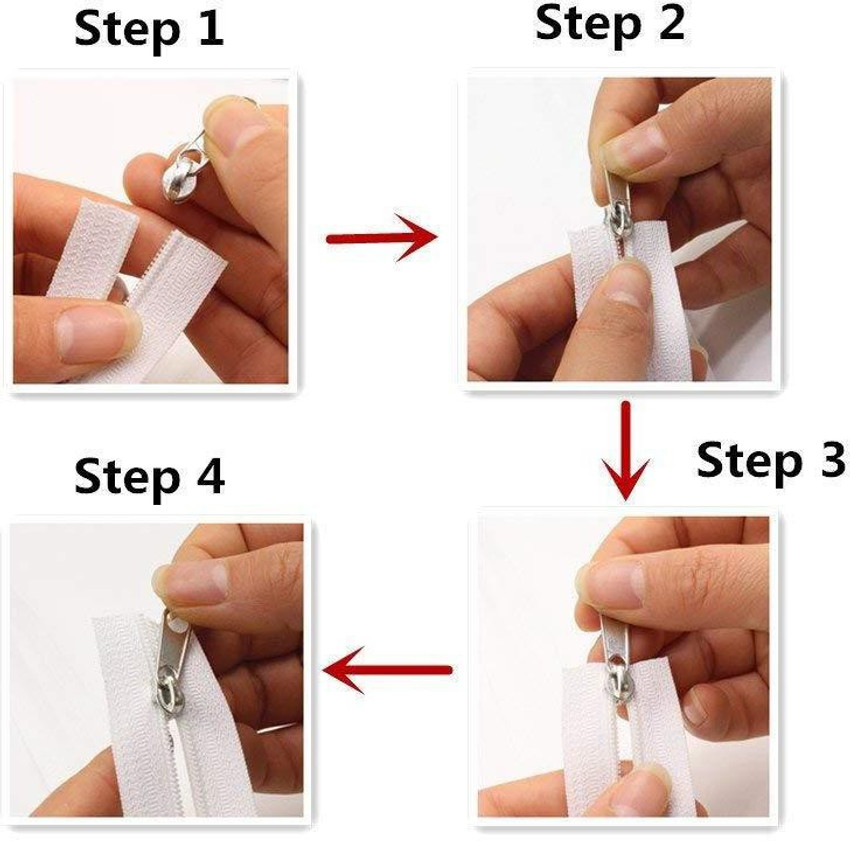 Step 1

Step 2

Step 3

Step 4