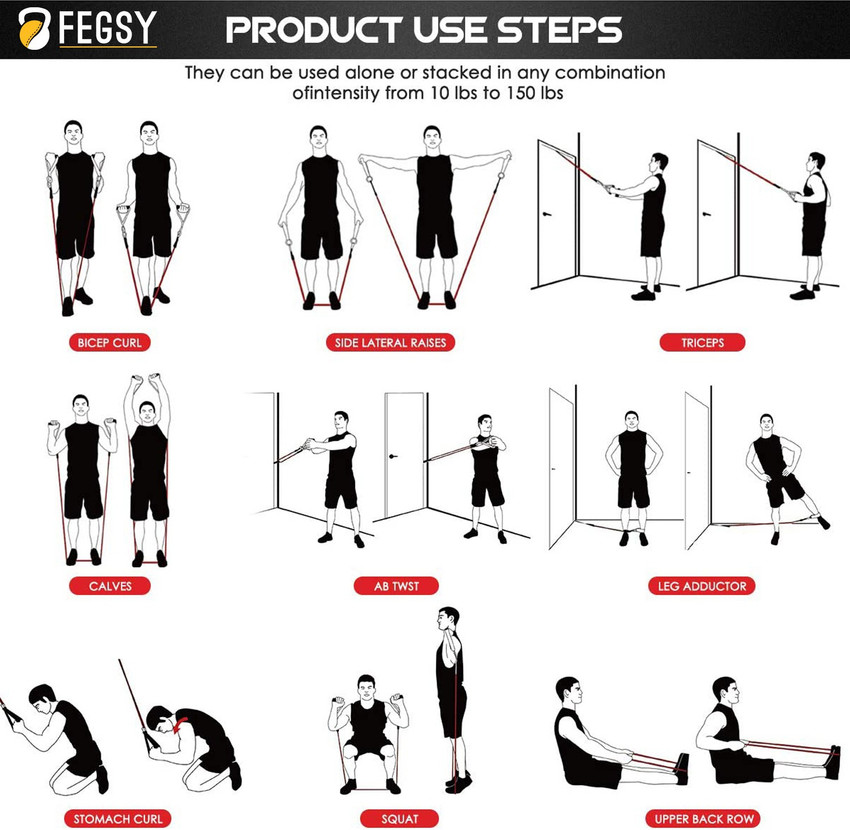 FEGSY PRODUCT USE STEPS

They can be used alone or stacked in any combination ofintensity from 10 lbs to 150 lbs

BICEP CURL

SIDE LATERAL RAISES

TRICEPS

CALVES

AB TWST

LEG ADDUCTOR

STOMACH CURL

SQUAT

UPPER BACK ROW