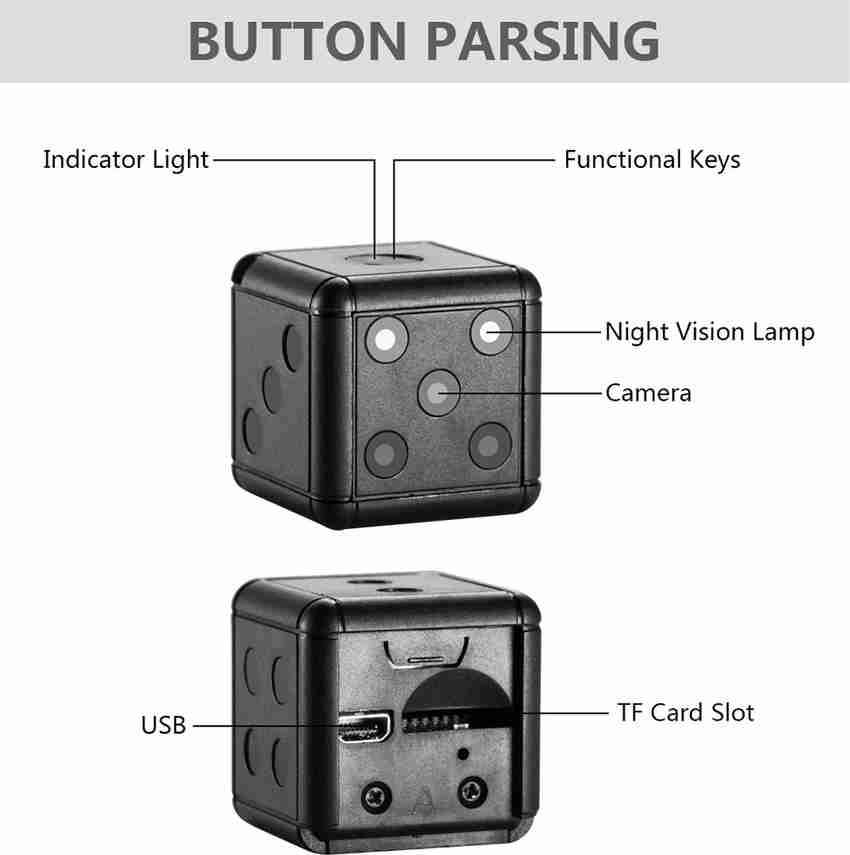 BUTTON PARSING

Indicator Light

Functional Keys

Night Vision Lamp

Camera

USB

TF Card Slot