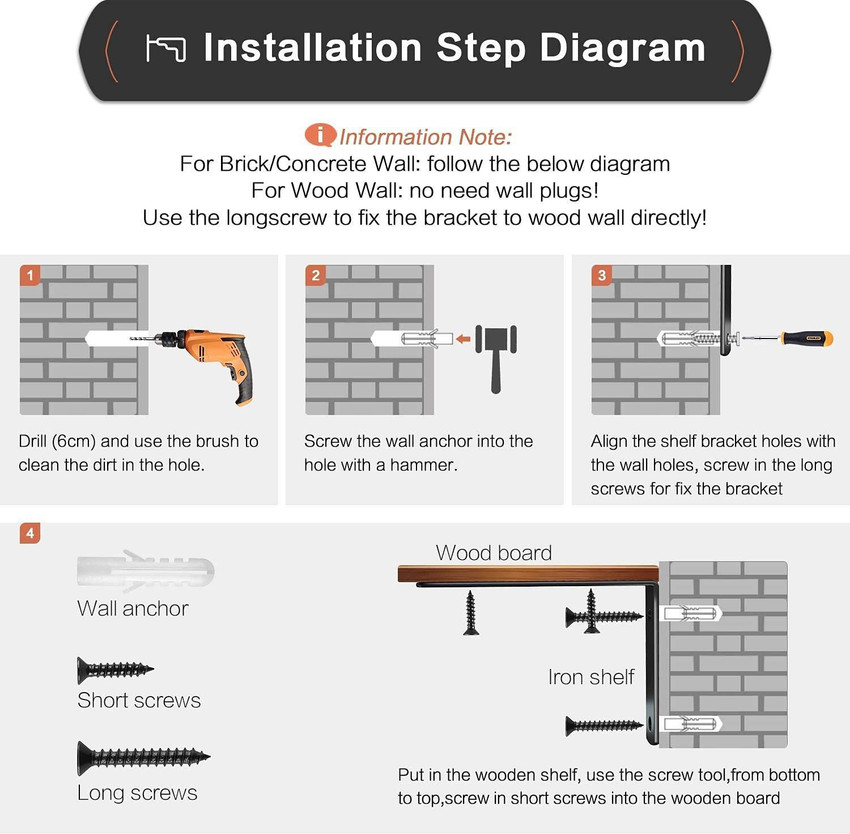 Installation Step Diagram

Information Note:
For Brick/Concrete Wall: follow the below diagram
For Wood Wall: no need wall plugs!
Use the longscrew to fix the bracket to wood wall directly!

1
Drill (6cm) and use the brush to clean the dirt in the hole.

2
Screw the wall anchor into the hole with a hammer.

3
Align the shelf bracket holes with the wall holes, screw in the long screws for fix the bracket

4
Wall anchor

Short screws

Long screws

Wood board

Iron shelf

Put in the wooden shelf, use the screw tool,from bottom to top,screw in short screws into the wooden board