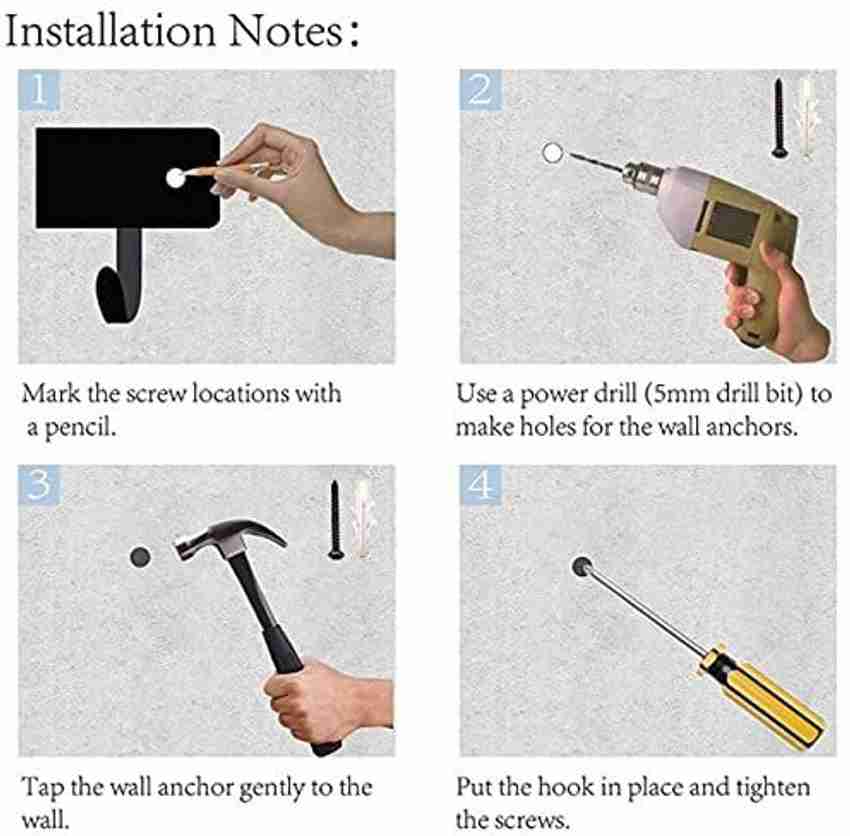 Installation Notes:

1

Mark the screw locations with a pencil.

2

Use a power drill (5mm drill bit) to make holes for the wall anchors.

3

Tap the wall anchor gently to the wall.

4

Put the hook in place and tighten the screws.