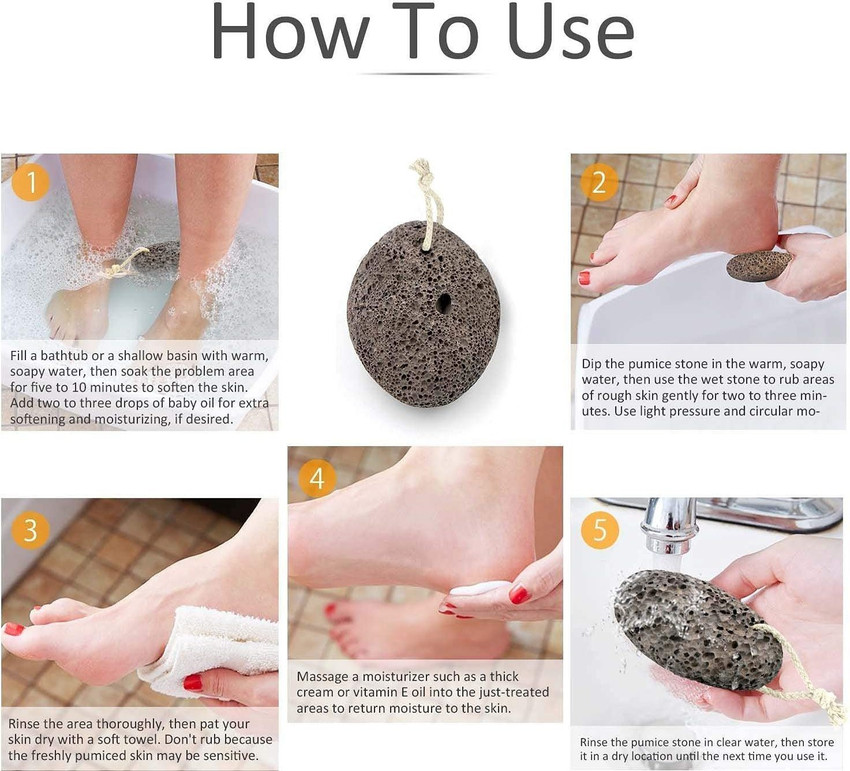 How To Use

1

Fill a bathtub or a shallow basin with warm, soapy water, then soak the problem area for five to 10 minutes to soften the skin. Add two to three drops of baby oil for extra softening and moisturizing, if desired.

2

Dip the pumice stone in the warm, soapy water, then use the wet stone to rub areas of rough skin gently for two to three minutes. Use light pressure and circular mo-

3

Rinse the area thoroughly, then pat your skin dry with a soft towel. Don't rub because the freshly pumiced skin may be sensitive.

4

Massage a moisturizer such as a thick cream or vitamin E oil into the just-treated areas to return moisture to the skin.

5

Rinse the pumice stone in clear water, then store it in a dry location until the next time you use it.