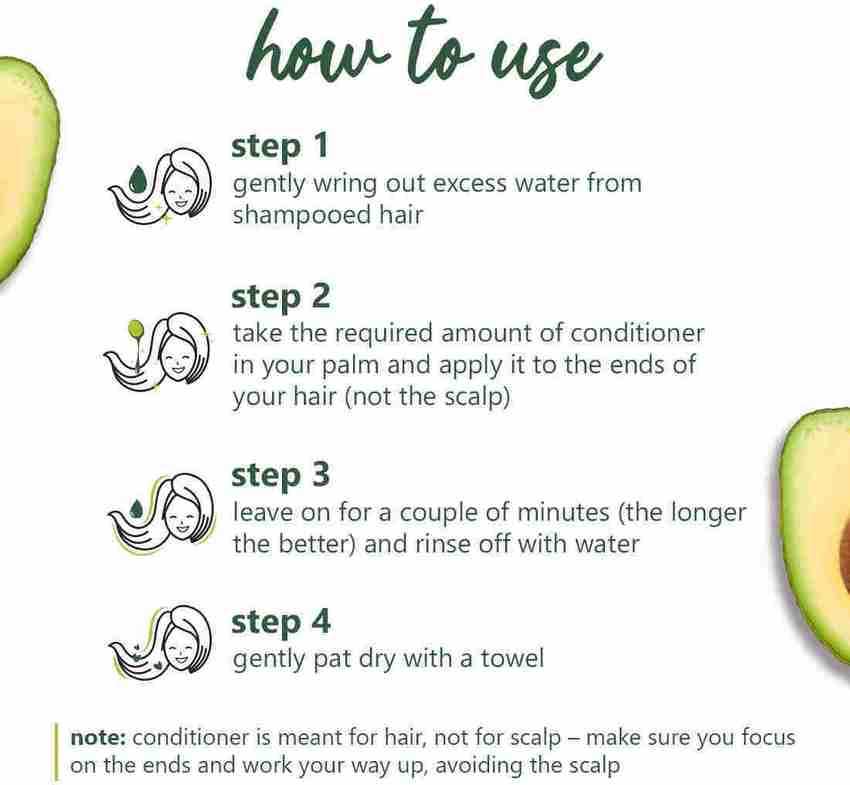 how to use

step 1
gently wring out excess water from shampooed hair

step 2
take the required amount of conditioner in your palm and apply it to the ends of your hair (not the scalp)

step 3
leave on for a couple of minutes (the longer the better) and rinse off with water

step 4
gently pat dry with a towel

note: conditioner is meant for hair, not for scalp – make sure you focus on the ends and work your way up, avoiding the scalp