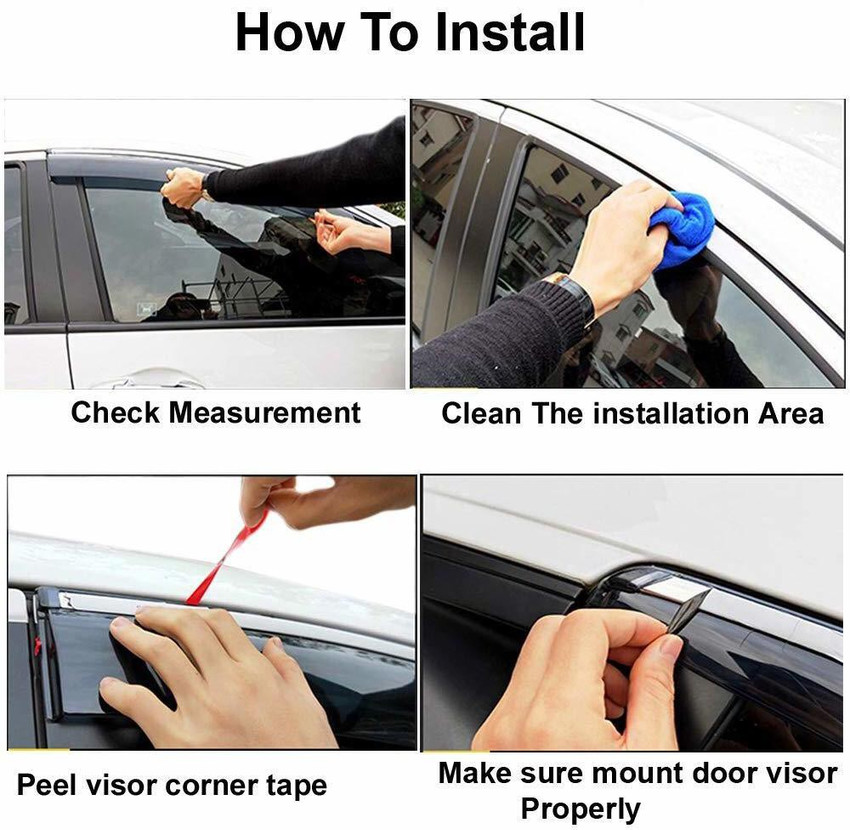 How To Install

Check Measurement

Clean The installation Area

Peel visor corner tape

Make sure mount door visor Properly