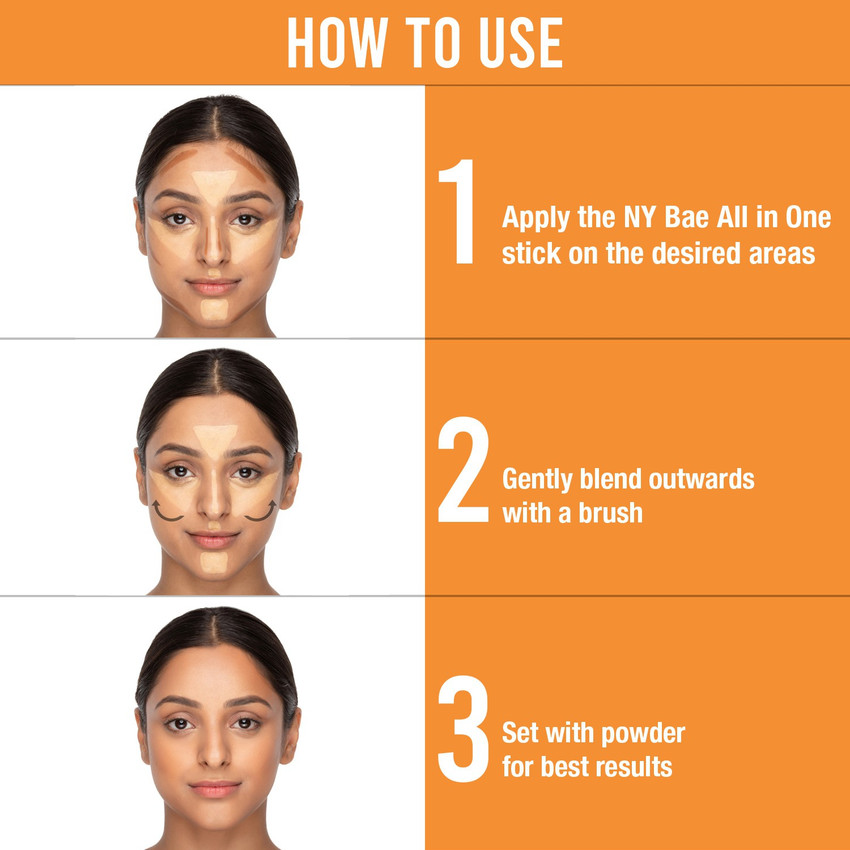 HOW TO USE

1 Apply the NY Bae All in One stick on the desired areas

2 Gently blend outwards with a brush

3 Set with powder for best results