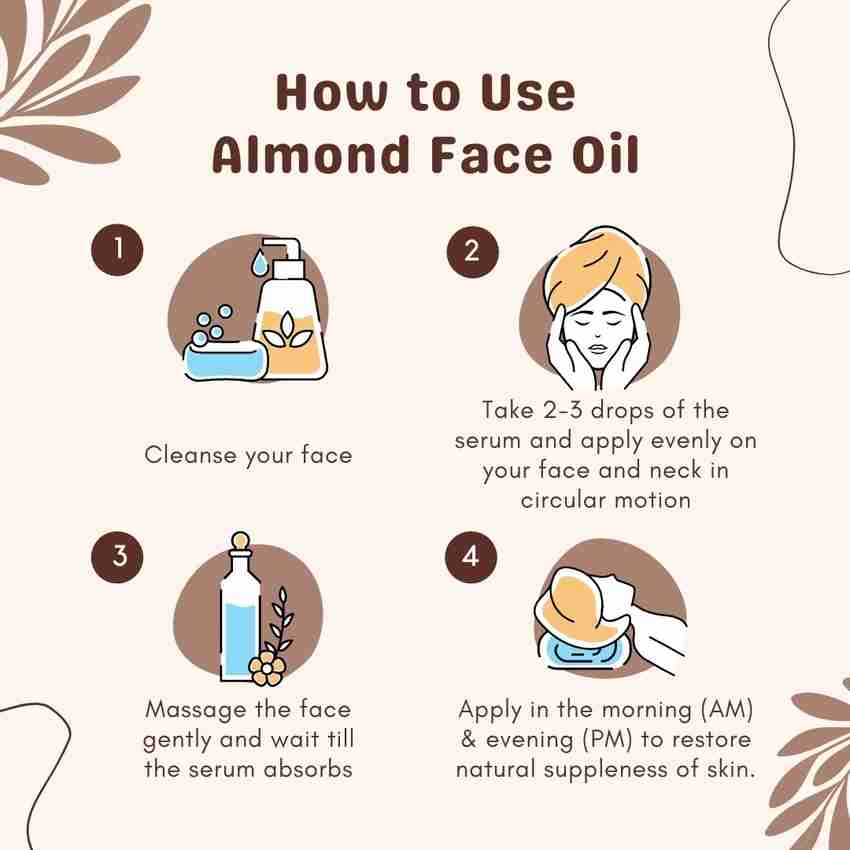 How to Use Almond Face Oil

1

Cleanse your face

2

Take 2-3 drops of the serum and apply evenly on your face and neck in circular motion

3

Massage the face gently and wait till the serum absorbs

4

Apply in the morning (AM) & evening (PM) to restore natural suppleness of skin.