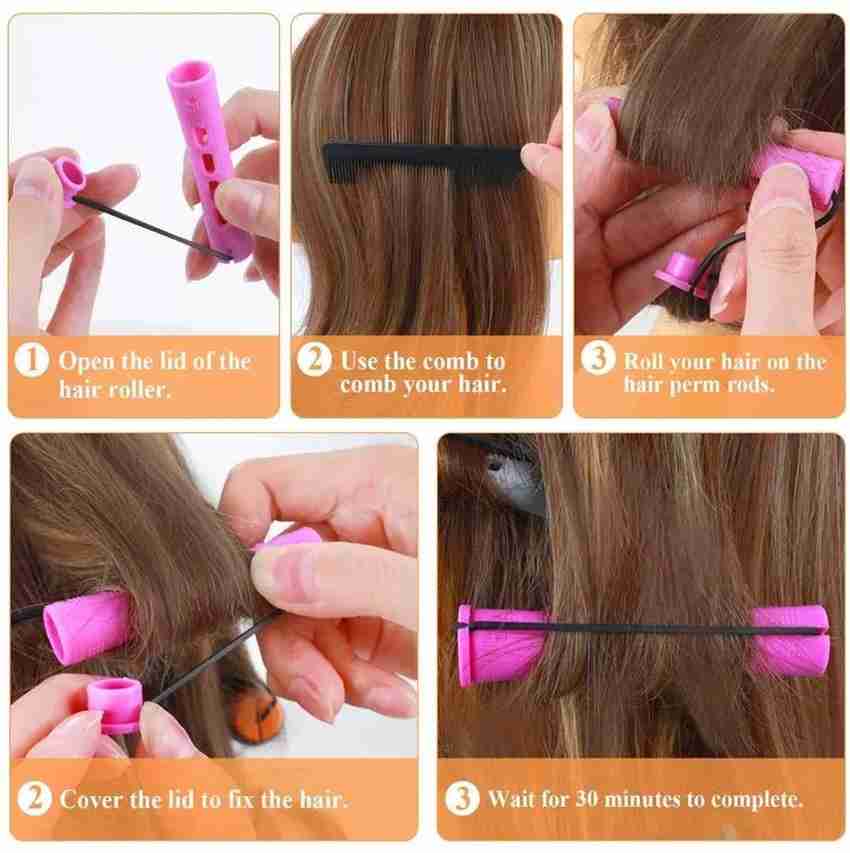 1 Open the lid of the hair roller.

2 Use the comb to comb your hair.

3 Roll your hair on the hair perm rods.

2 Cover the lid to fix the hair.

3 Wait for 30 minutes to complete.