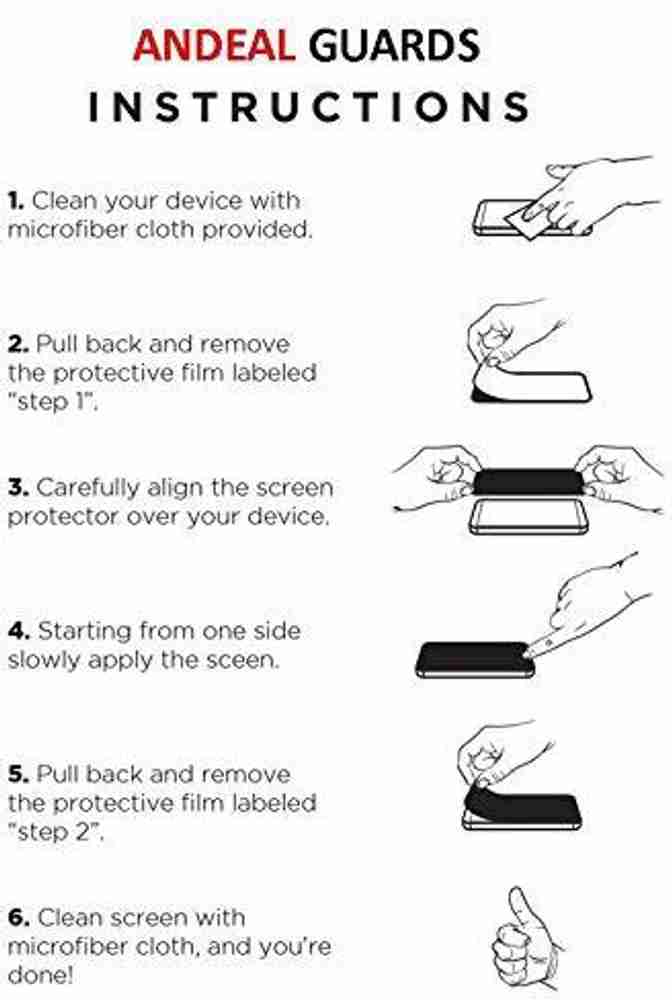 ANDEAL GUARDS
INSTRUCTIONS

1. Clean your device with microfiber cloth provided.

2. Pull back and remove the protective film labeled "step 1".

3. Carefully align the screen protector over your device.

4. Starting from one side slowly apply the sceen.

5. Pull back and remove the protective film labeled "step 2".

6. Clean screen with microfiber cloth, and you're done!