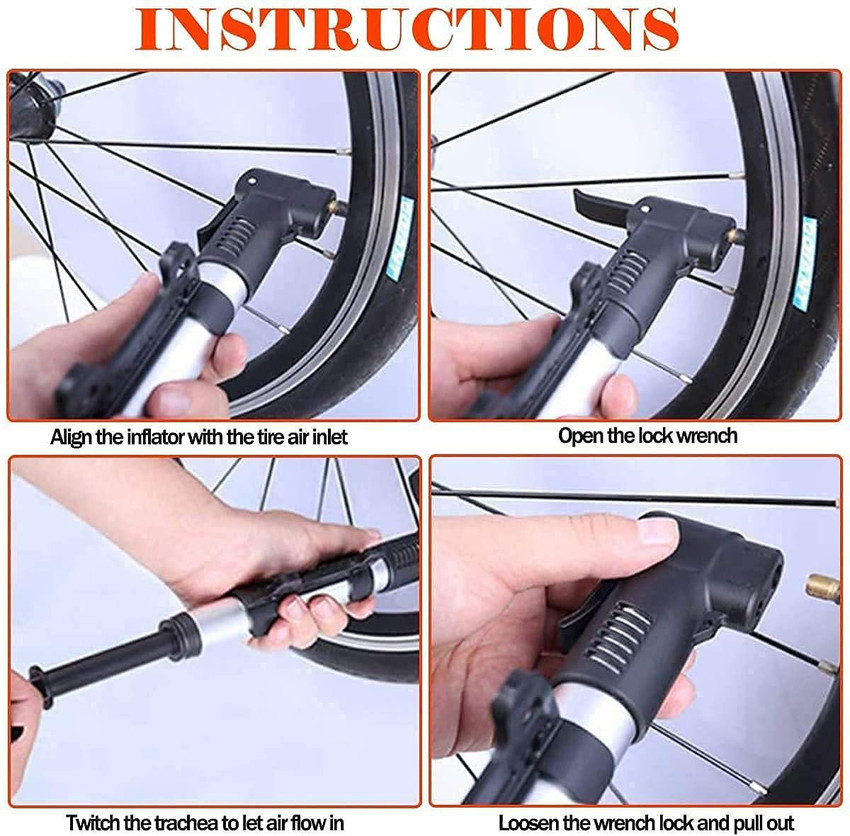 INSTRUCTIONS

Align the inflator with the tire air inlet

Open the lock wrench

Twitch the trachea to let air flow in

Loosen the wrench lock and pull out