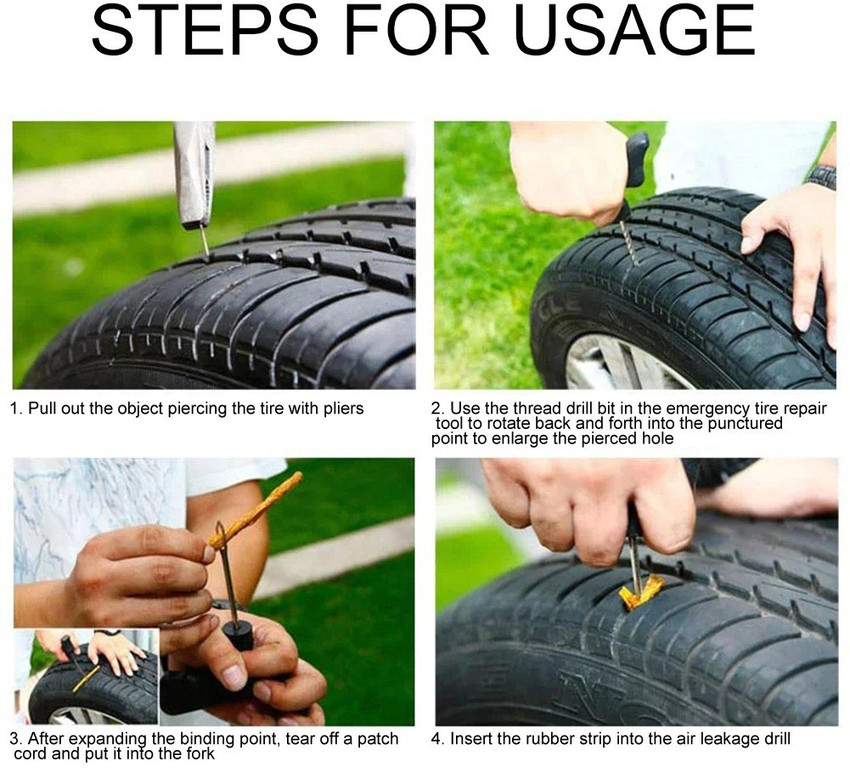 STEPS FOR USAGE

1. Pull out the object piercing the tire with pliers

2. Use the thread drill bit in the emergency tire repair tool to rotate back and forth into the punctured point to enlarge the pierced hole

3. After expanding the binding point, tear off a patch cord and put it into the fork

4. Insert the rubber strip into the air leakage drill