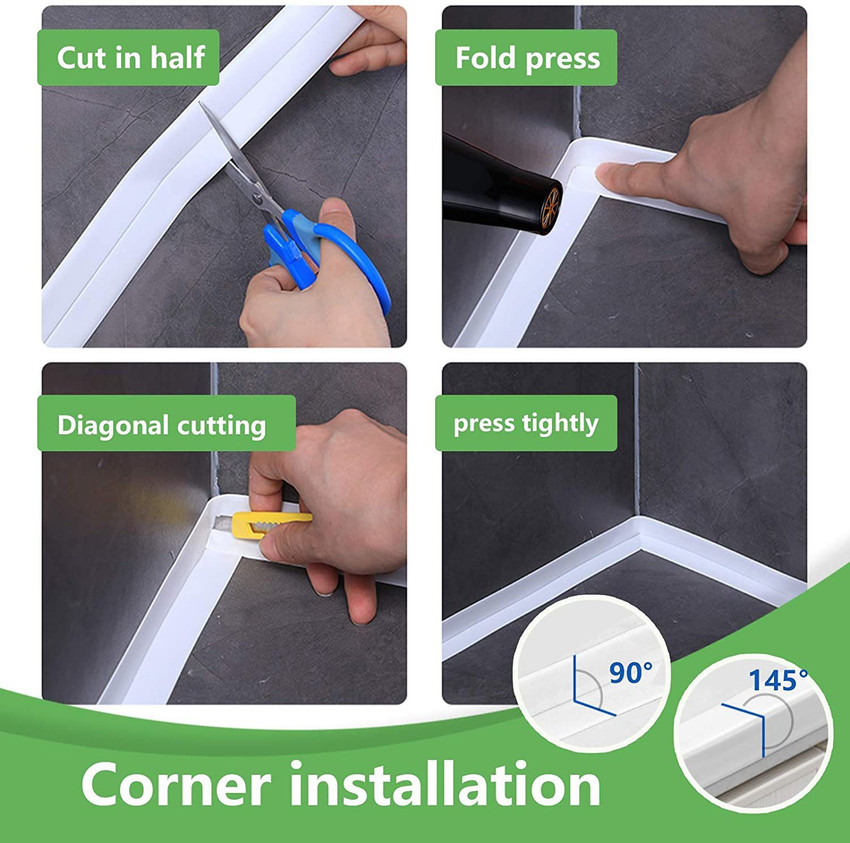 Cut in half

Fold press

Diagonal cutting

press tightly

90°

145°

Corner installation