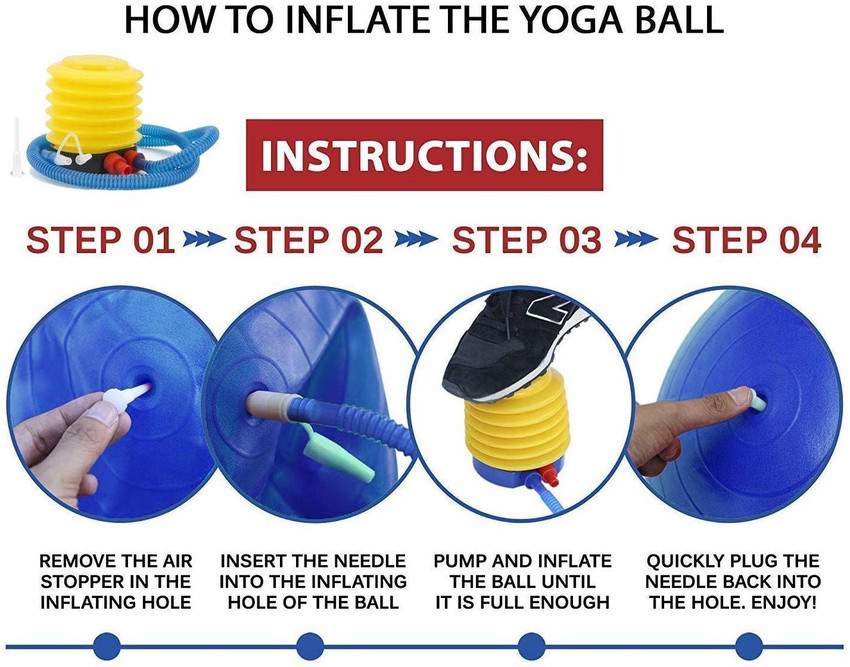 HOW TO INFLATE THE YOGA BALL

INSTRUCTIONS:

STEP 01 STEP 02 STEP 03 STEP 04

REMOVE THE AIR STOPPER IN THE INFLATING HOLE

INSERT THE NEEDLE INTO THE INFLATING HOLE OF THE BALL

PUMP AND INFLATE THE BALL UNTIL IT IS FULL ENOUGH

QUICKLY PLUG THE NEEDLE BACK INTO THE HOLE. ENJOY!