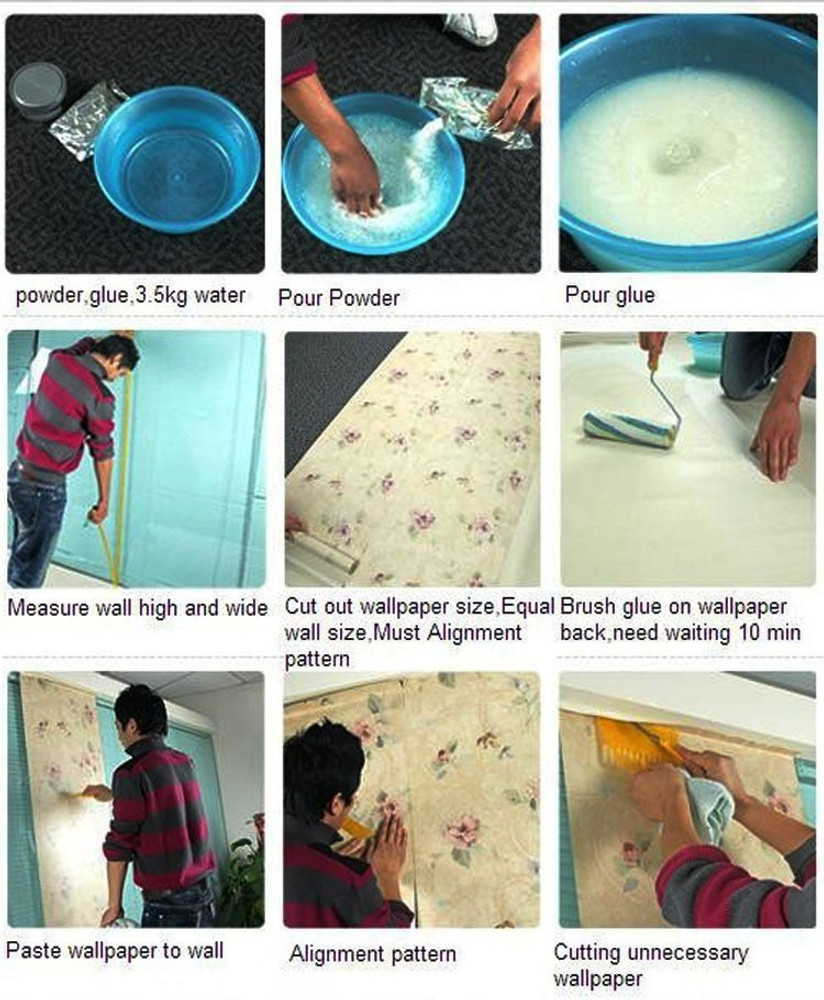 powder,glue,3.5kg water

Pour Powder

Pour glue

Measure wall high and wide

Cut out wallpaper size,Equal wall size,Must Alignment pattern

Brush glue on wallpaper back,need waiting 10 min

Paste wallpaper to wall

Alignment pattern

Cutting unnecessary wallpaper