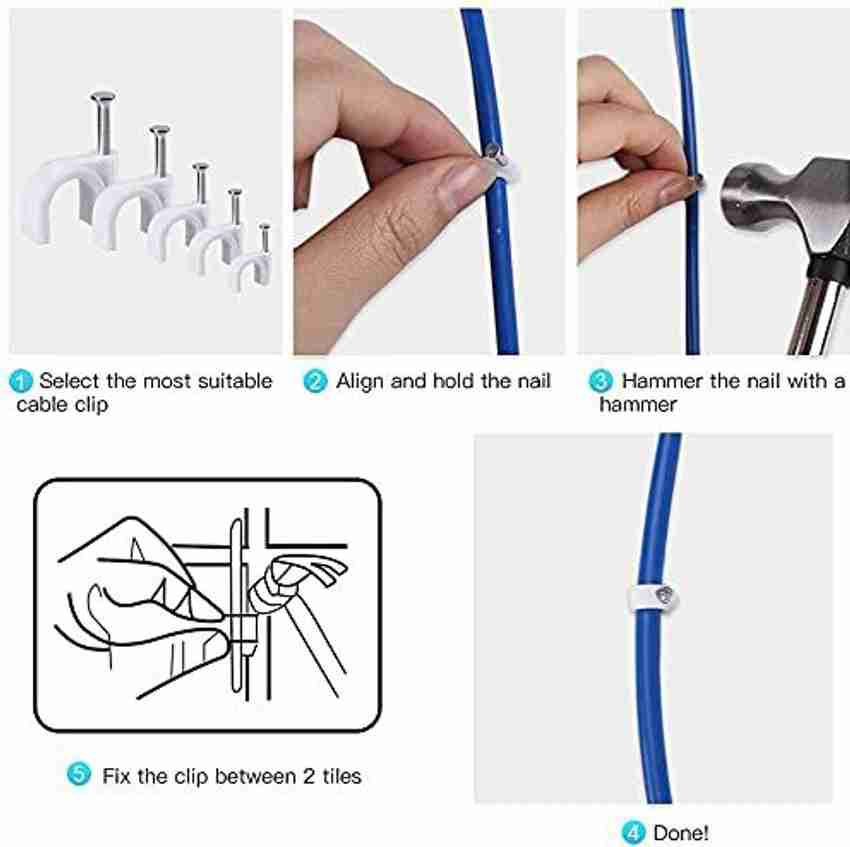 1 Select the most suitable cable clip

2 Align and hold the nail

3 Hammer the nail with a hammer

5 Fix the clip between 2 tiles

4 Done!