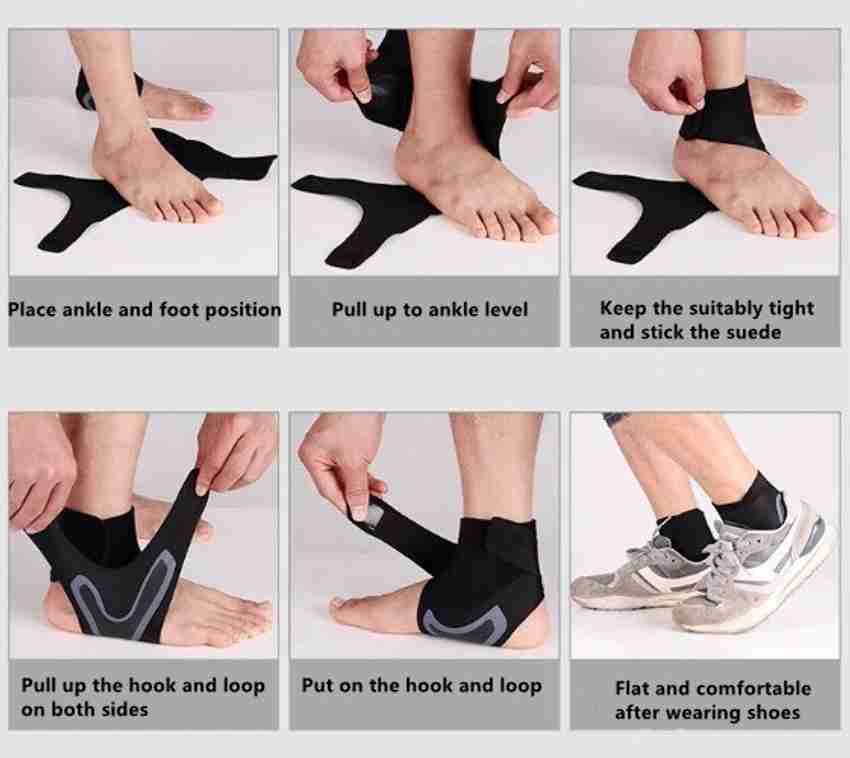 Place ankle and foot position

Pull up to ankle level

Keep the suitably tight and stick the suede

Pull up the hook and loop on both sides

Put on the hook and loop

Flat and comfortable after wearing shoes