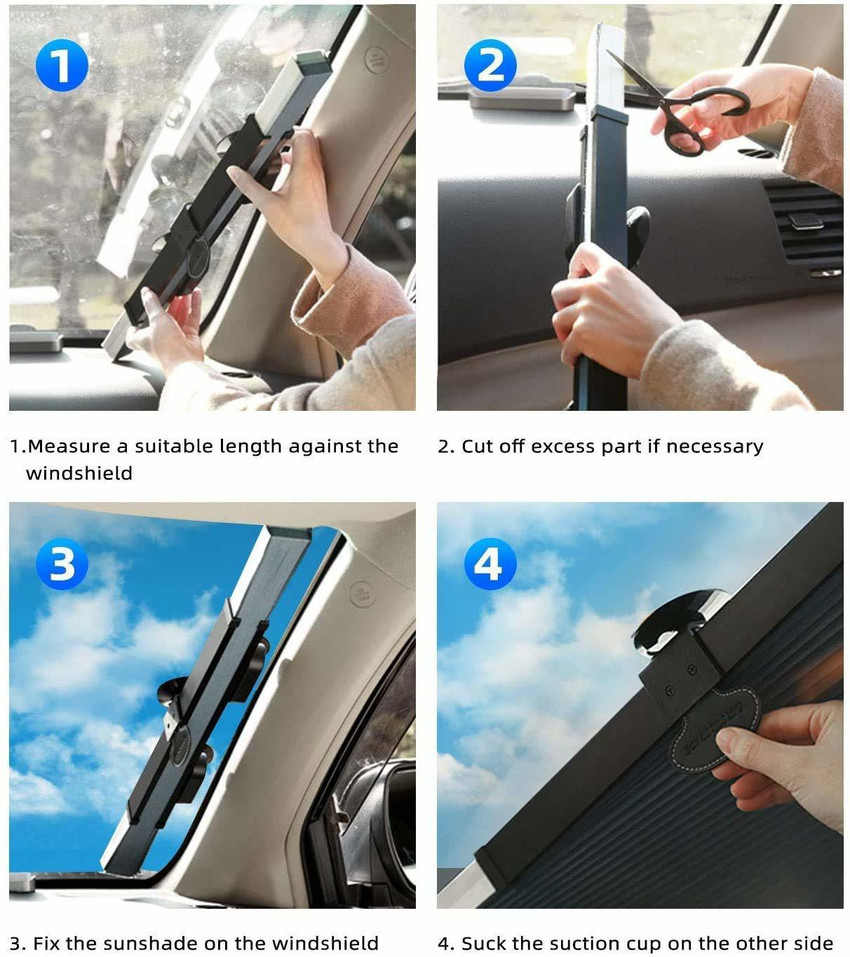 1

2

1.Measure a suitable length against the windshield

2. Cut off excess part if necessary

3

4

3. Fix the sunshade on the windshield

4. Suck the suction cup on the other side