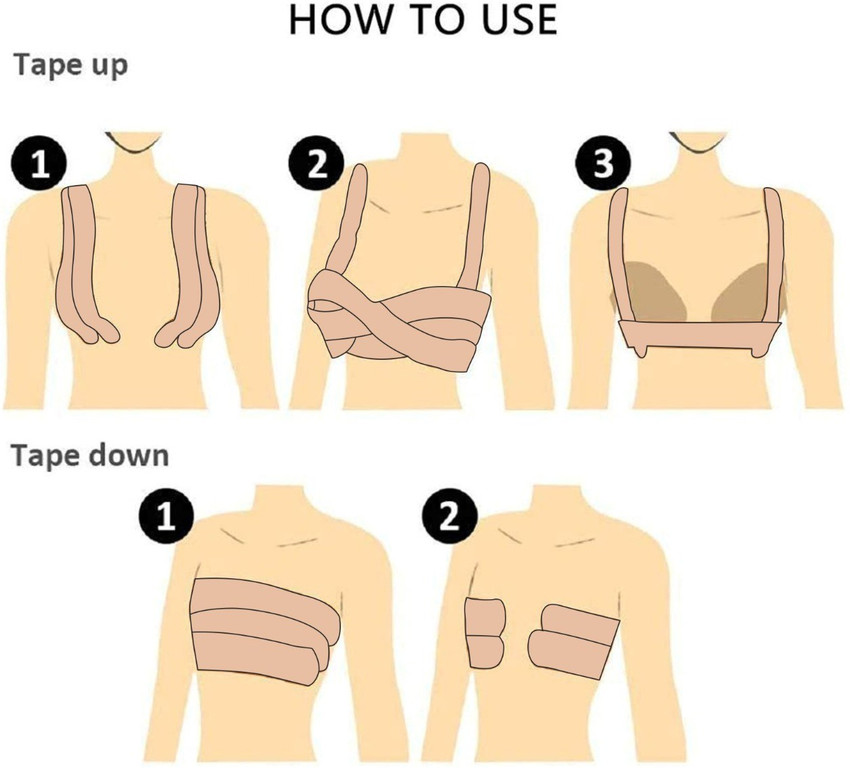 HOW TO USE

Tape up

1

2

3

Tape down

1

2