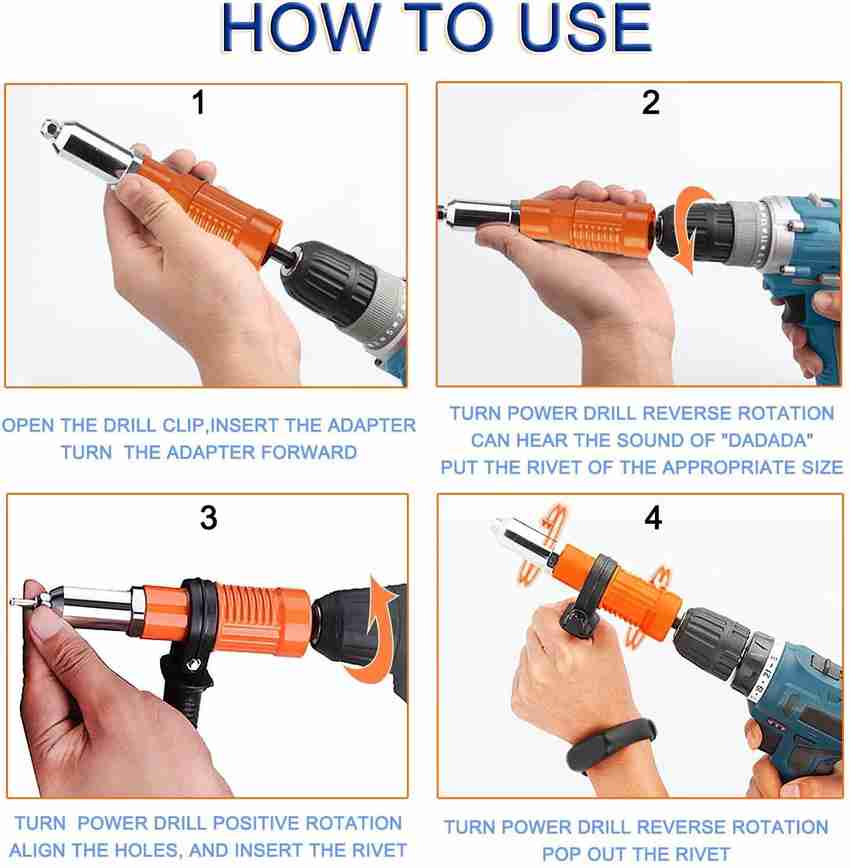 HOW TO USE

1

OPEN THE DRILL CLIP,INSERT THE ADAPTER
TURN THE ADAPTER FORWARD

2

TURN POWER DRILL REVERSE ROTATION
CAN HEAR THE SOUND OF "DADADA"
PUT THE RIVET OF THE APPROPRIATE SIZE

3

TURN POWER DRILL POSITIVE ROTATION
ALIGN THE HOLES, AND INSERT THE RIVET

4

TURN POWER DRILL REVERSE ROTATION
POP OUT THE RIVET