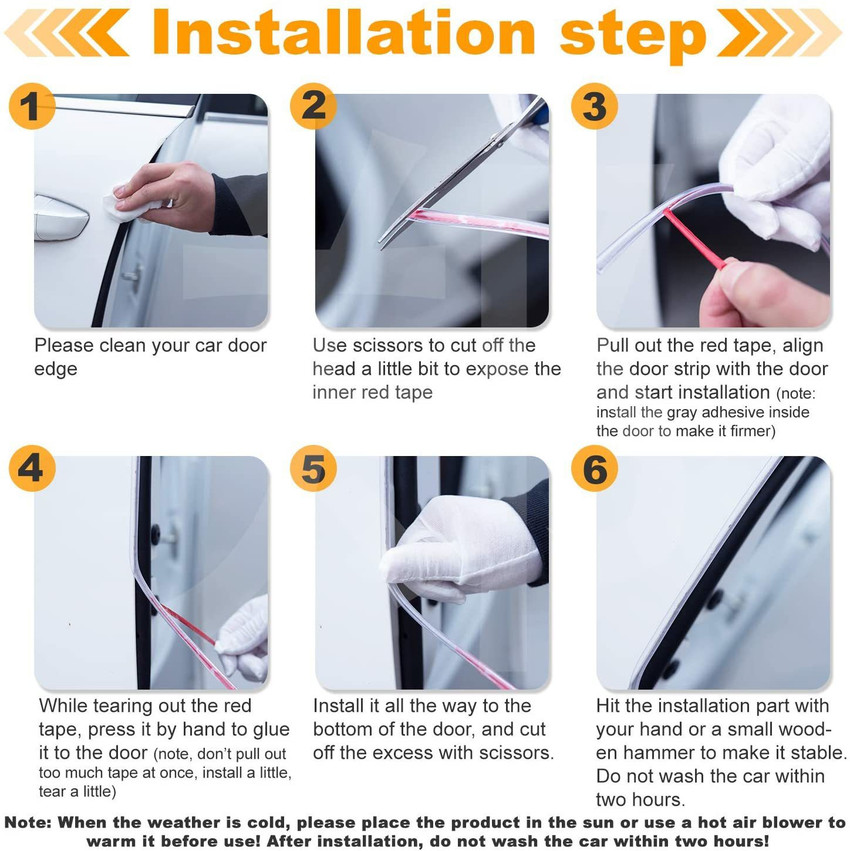 Installation step

1
Please clean your car door edge

2
Use scissors to cut off the head a little bit to expose the inner red tape

3
Pull out the red tape, align the door strip with the door and start installation (note: install the gray adhesive inside the door to make it firmer)

4
While tearing out the red tape, press it by hand to glue it to the door (note, don't pull out too much tape at once, install a little, tear a little)

5
Install it all the way to the bottom of the door, and cut off the excess with scissors.

6
Hit the installation part with your hand or a small wooden hammer to make it stable. Do not wash the car within two hours.

Note: When the weather is cold, please place the product in the sun or use a hot air blower to warm it before use! After installation, do not wash the car within two hours!