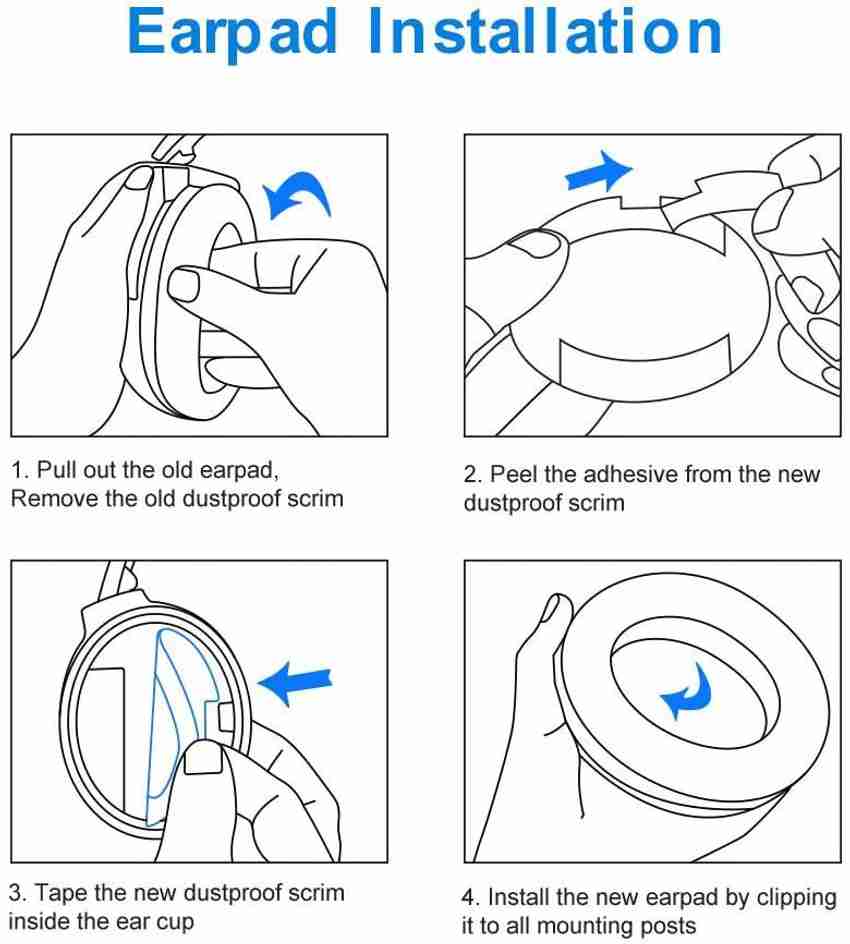 Earpad Installation

1. Pull out the old earpad, Remove the old dustproof scrim

2. Peel the adhesive from the new dustproof scrim

3. Tape the new dustproof scrim inside the ear cup

4. Install the new earpad by clipping it to all mounting posts