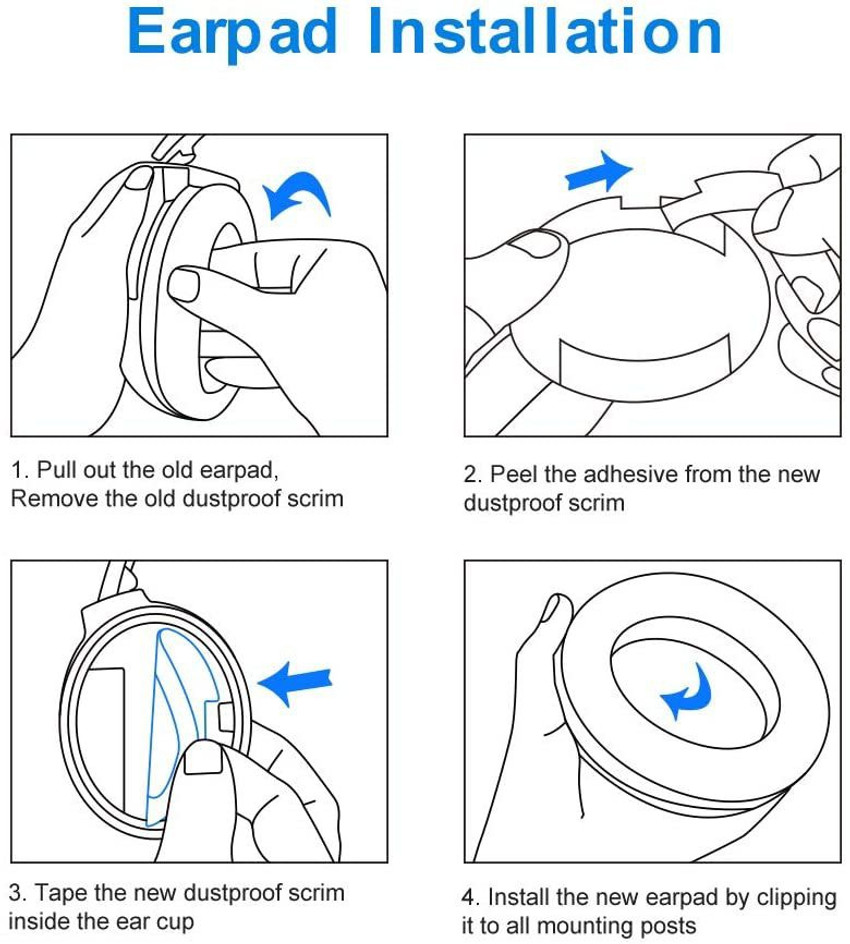 Earpad Installation

1. Pull out the old earpad,
Remove the old dustproof scrim

2. Peel the adhesive from the new dustproof scrim

3. Tape the new dustproof scrim inside the ear cup

4. Install the new earpad by clipping it to all mounting posts