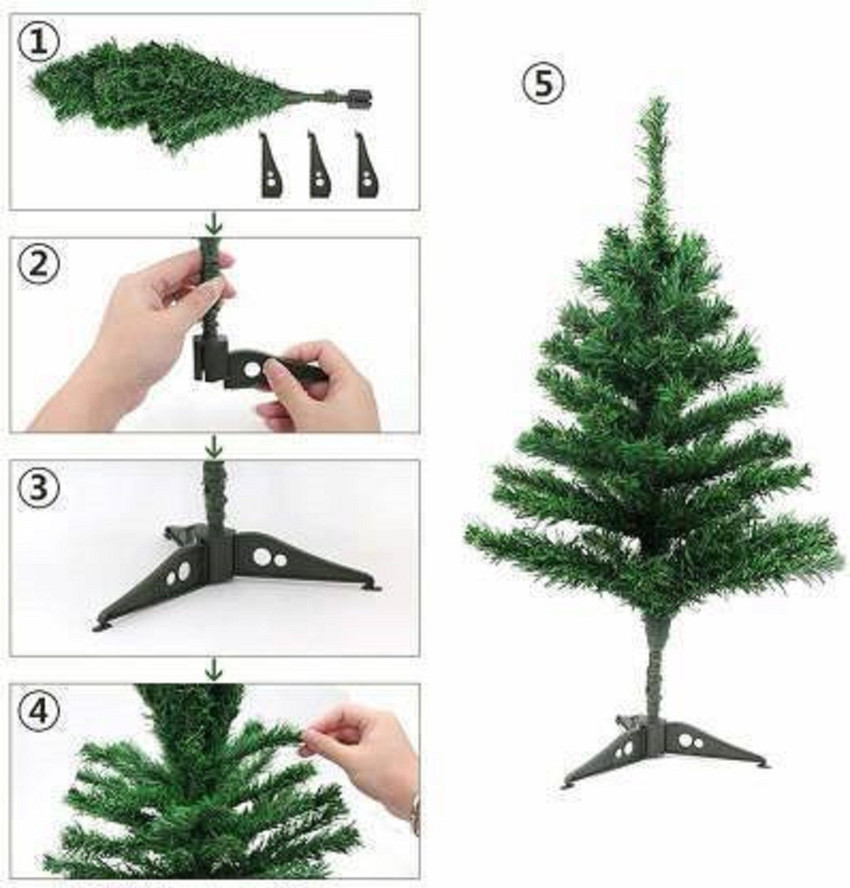 ①
②
③
④
⑤