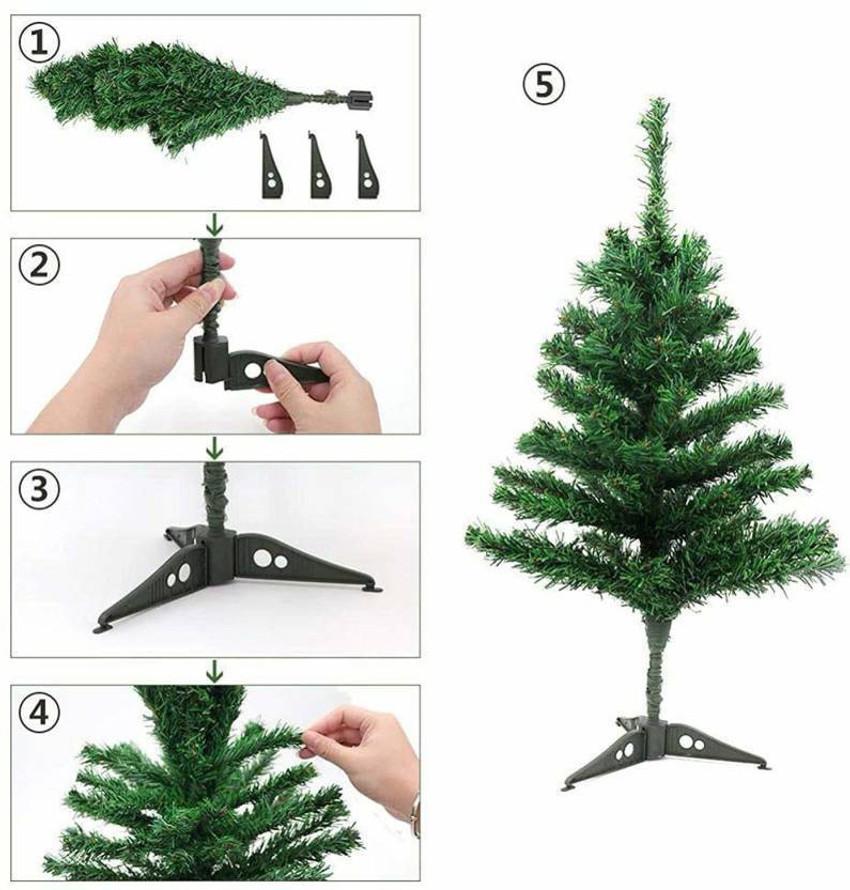 ①

②

③

④

⑤