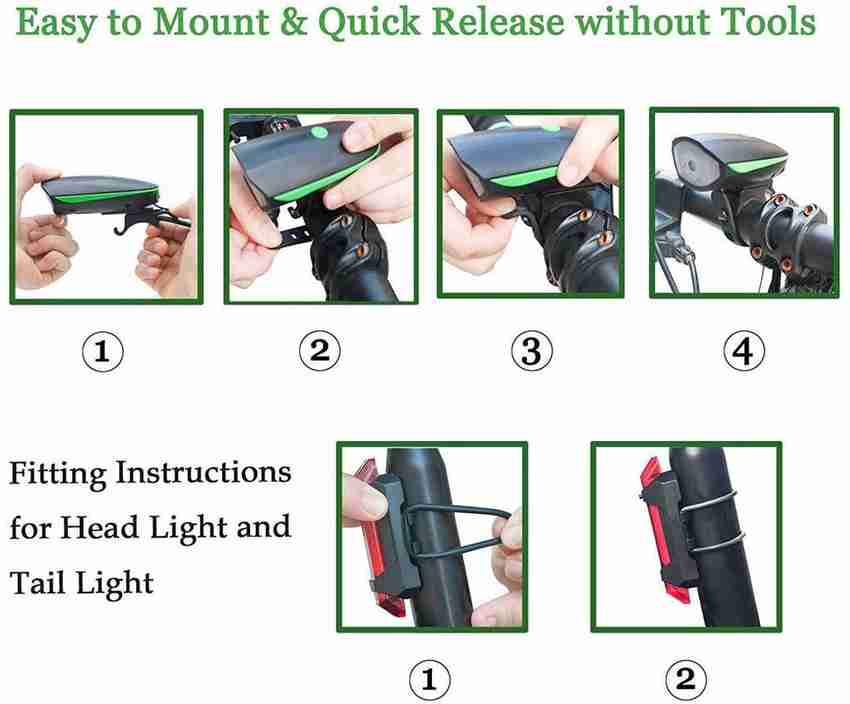 Easy to Mount & Quick Release without Tools

①

②

③

④

Fitting Instructions for Head Light and Tail Light

①

②