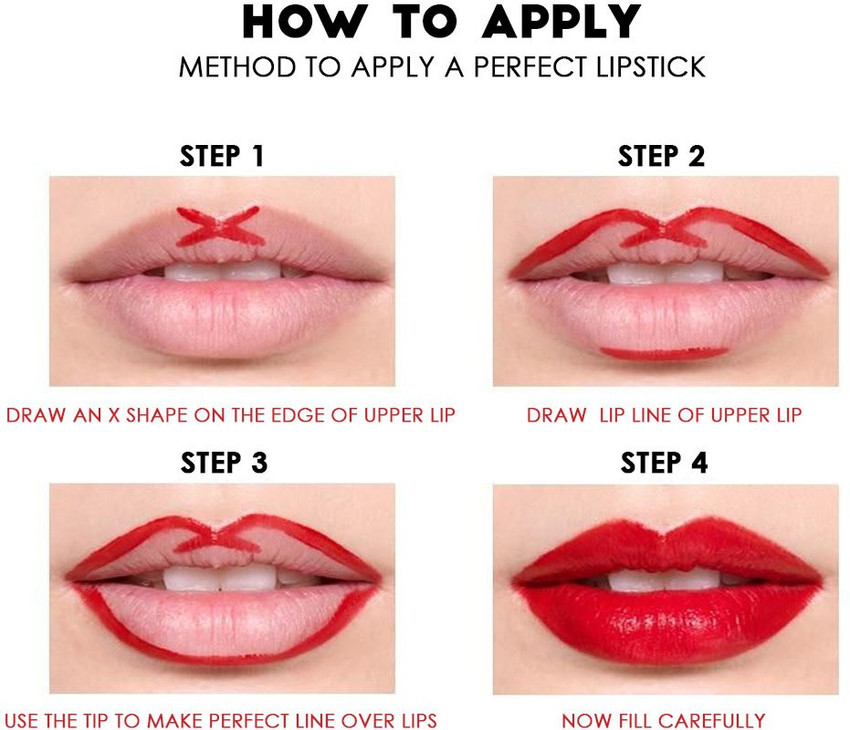 HOW TO APPLY
METHOD TO APPLY A PERFECT LIPSTICK

STEP 1

DRAW AN X SHAPE ON THE EDGE OF UPPER LIP

STEP 2

DRAW LIP LINE OF UPPER LIP

STEP 3

USE THE TIP TO MAKE PERFECT LINE OVER LIPS

STEP 4

NOW FILL CAREFULLY