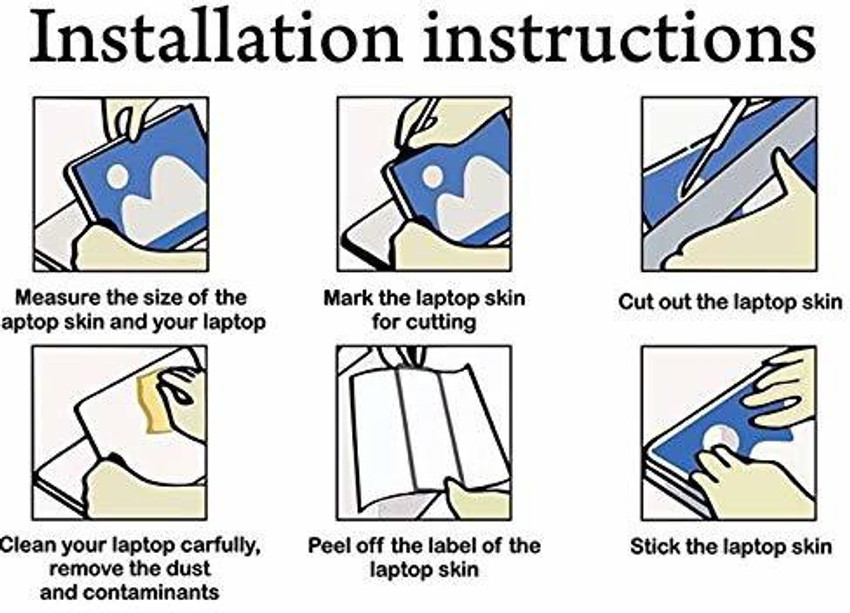 Installation instructions

Measure the size of the aptop skin and your laptop

Mark the laptop skin for cutting

Cut out the laptop skin

Clean your laptop carfully, remove the dust and contaminants

Peel off the label of the laptop skin

Stick the laptop skin