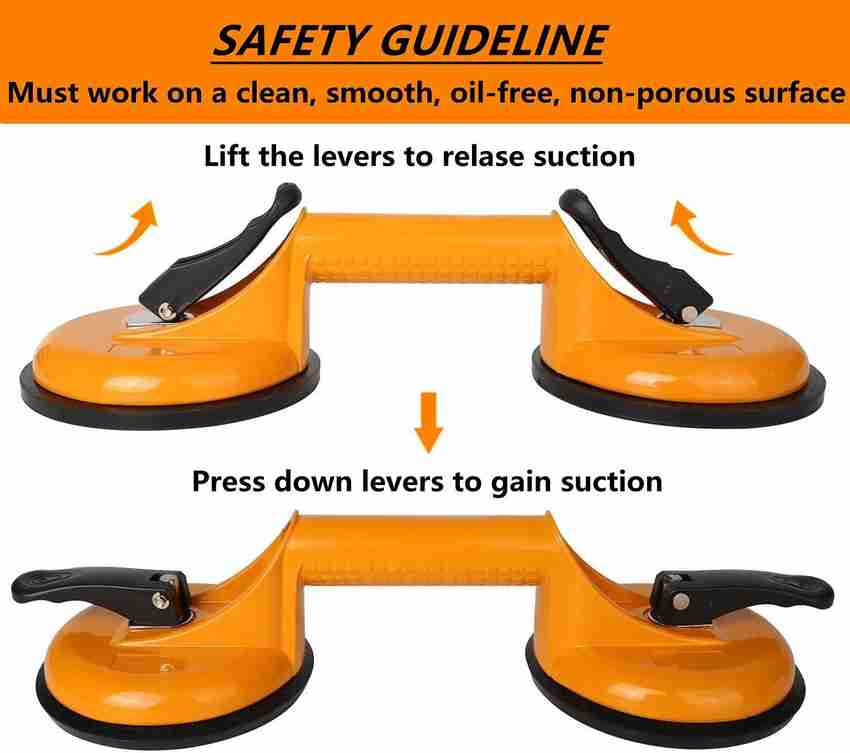 SAFETY GUIDELINE
Must work on a clean, smooth, oil-free, non-porous surface

Lift the levers to relase suction

Press down levers to gain suction