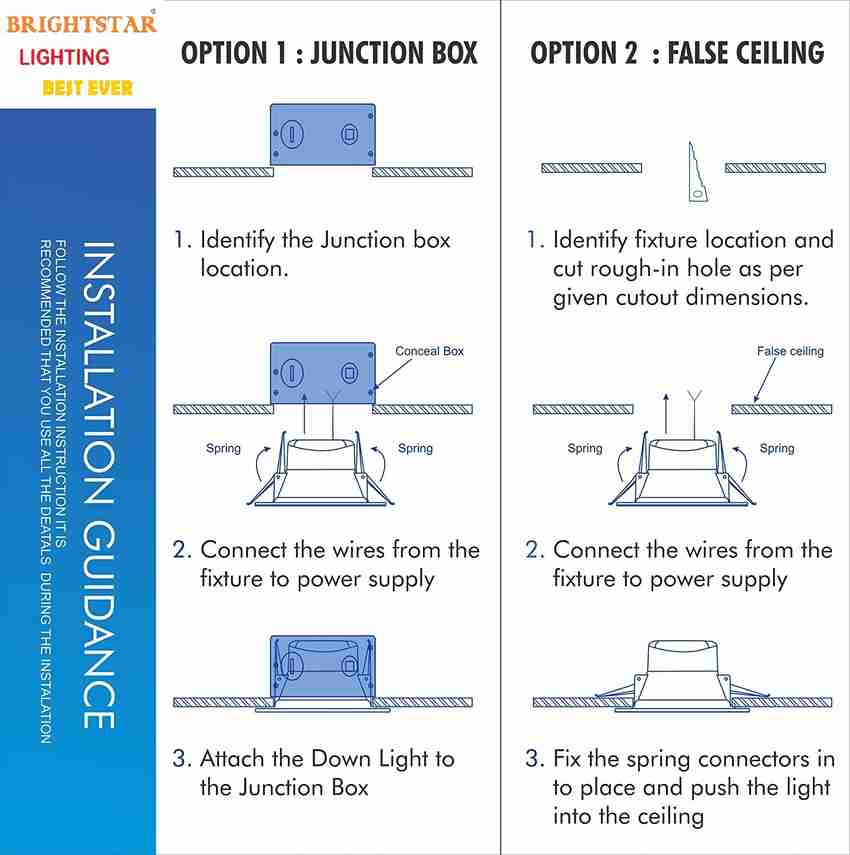 BRIGHTSTAR
LIGHTING
BEST EVER

INSTALLATION GUIDANCE

FOLLOW THE INSTALLATION INSTRUCTION IT IS RECOMMENDED THAT YOU USE ALL THE DEATALS DURING THE INSTALLATION

OPTION 1 : JUNCTION BOX

1. Identify the Junction box location.

Conceal Box

Spring

Spring

2. Connect the wires from the fixture to power supply

3. Attach the Down Light to the Junction Box

OPTION 2 : FALSE CEILING

1. Identify fixture location and cut rough-in hole as per given cutout dimensions.

False ceiling

Spring

Spring

2. Connect the wires from the fixture to power supply

3. Fix the spring connectors in to place and push the light into the ceiling