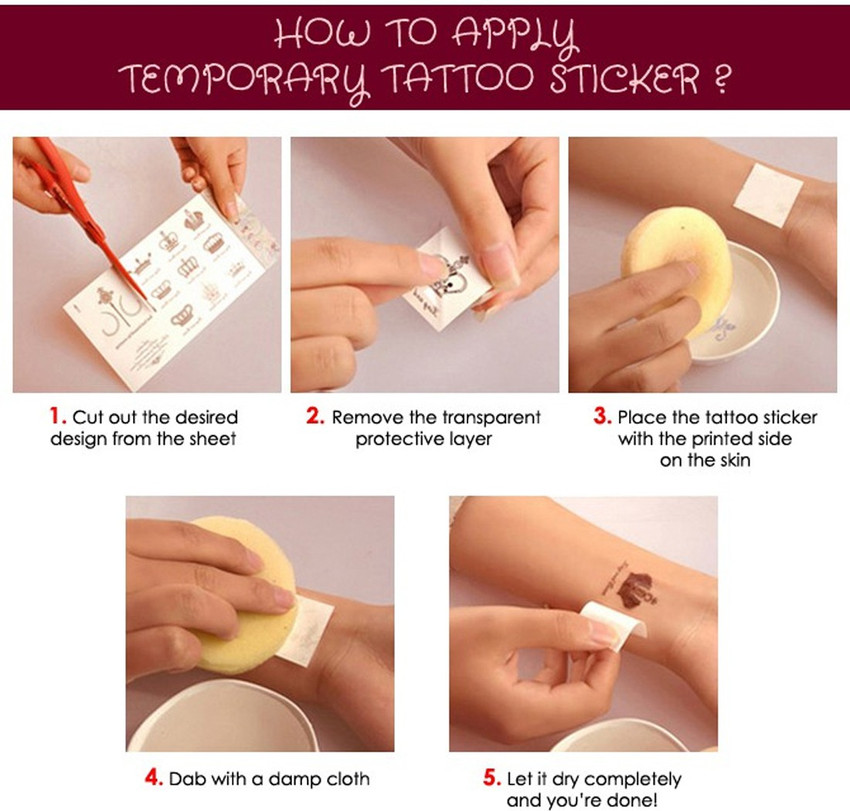 HOW TO APPLY
TEMPORARY TATTOO STICKER ?

1. Cut out the desired design from the sheet

2. Remove the transparent protective layer

3. Place the tattoo sticker with the printed side on the skin

4. Dab with a damp cloth

5. Let it dry completely and you're done!