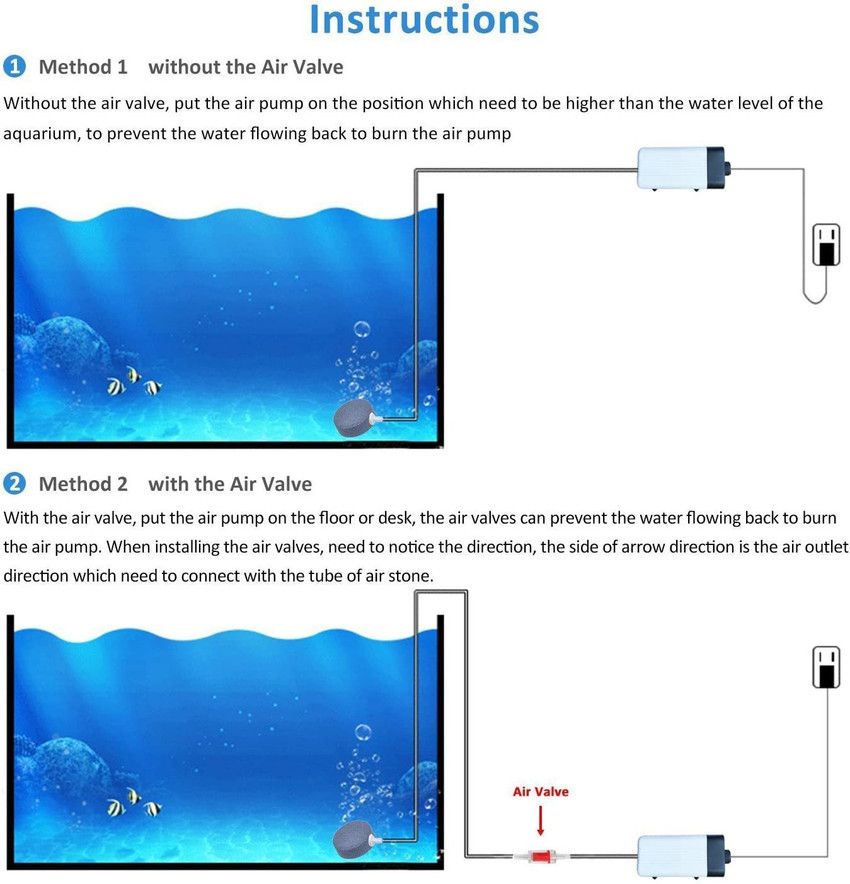 Instructions

1 Method 1 without the Air Valve

Without the air valve, put the air pump on the position which need to be higher than the water level of the aquarium, to prevent the water flowing back to burn the air pump

2 Method 2 with the Air Valve

With the air valve, put the air pump on the floor or desk, the air valves can prevent the water flowing back to burn the air pump. When installing the air valves, need to notice the direction, the side of arrow direction is the air outlet direction which need to connect with the tube of air stone.

Air Valve