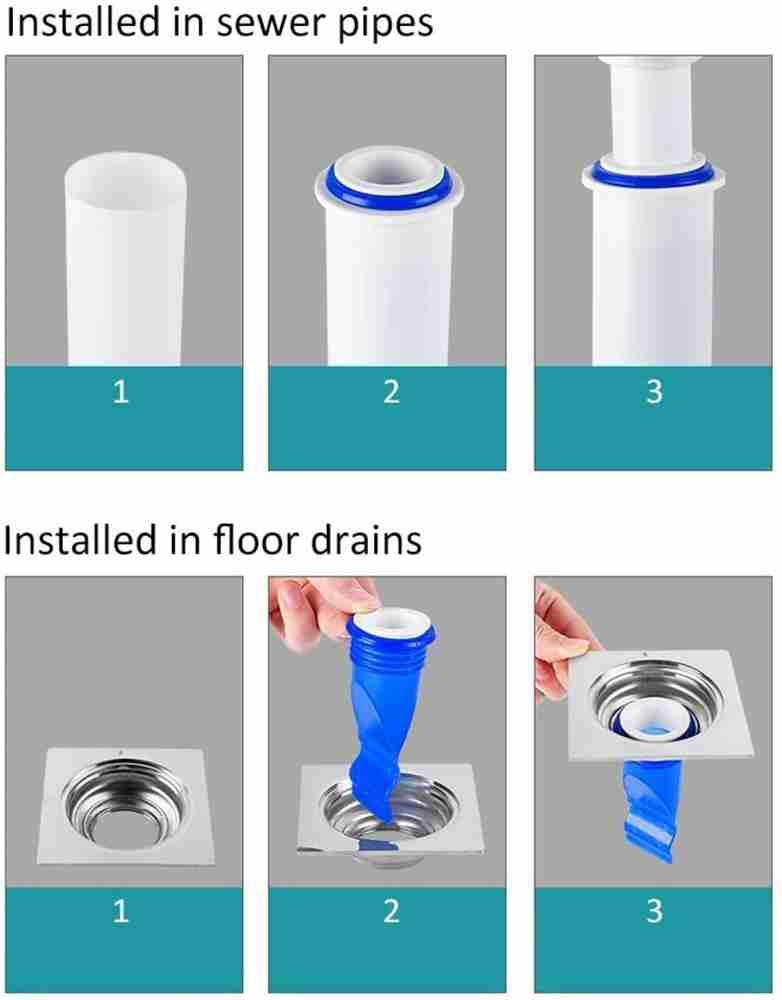 Installed in sewer pipes

1

2

3

Installed in floor drains

1

2

3