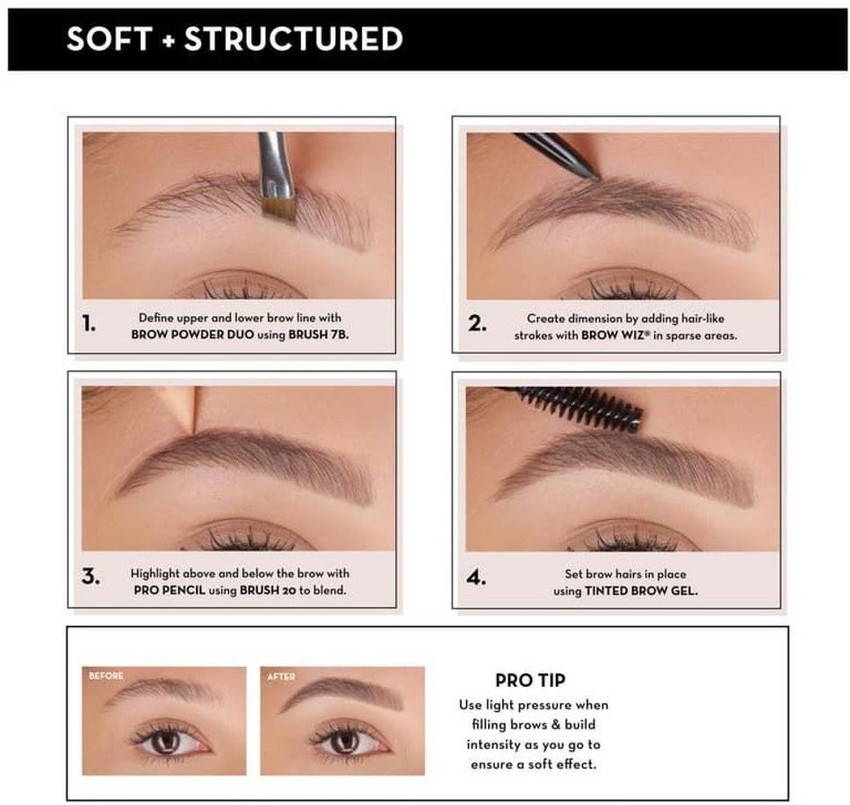 SOFT + STRUCTURED

1. Define upper and lower brow line with BROW POWDER DUO using BRUSH 7B.

2. Create dimension by adding hair-like strokes with BROW WIZ® in sparse areas.

3. Highlight above and below the brow with PRO PENCIL using BRUSH 20 to blend.

4. Set brow hairs in place using TINTED BROW GEL.

BEFORE

AFTER

PRO TIP
Use light pressure when filling brows & build intensity as you go to ensure a soft effect.