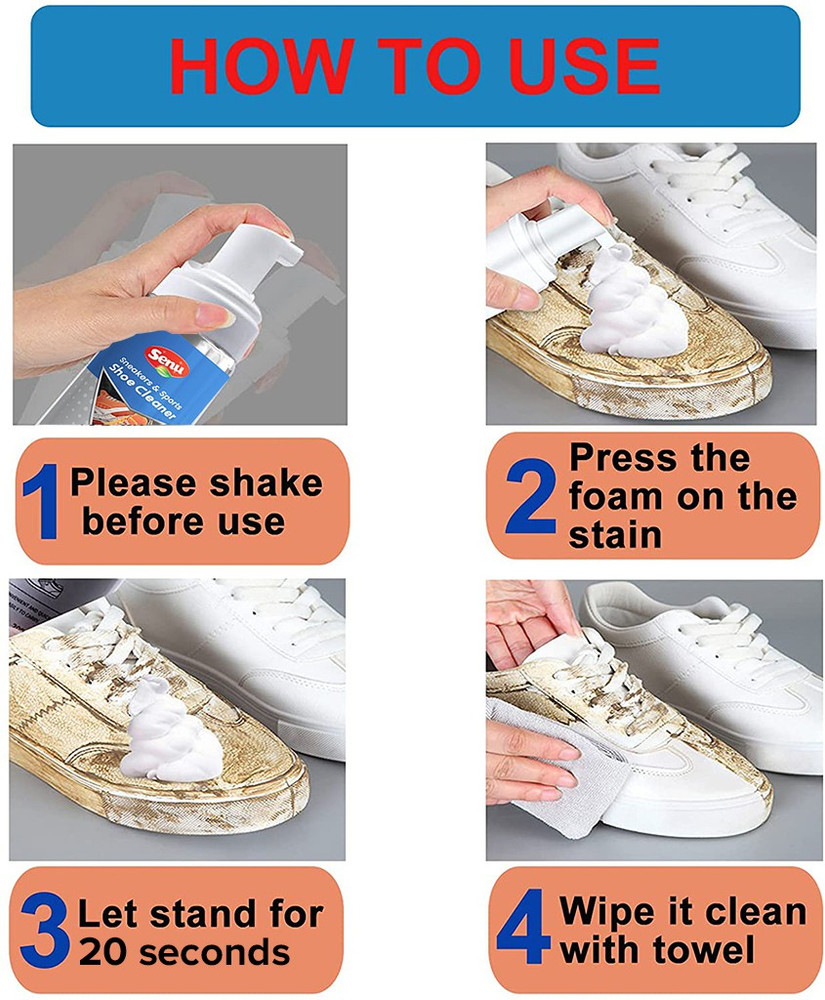 HOW TO USE

Senu
Sneakers & Sports
Shoe Cleaner

1 Please shake before use

2 Press the foam on the stain

3 Let stand for 20 seconds

4 Wipe it clean with towel