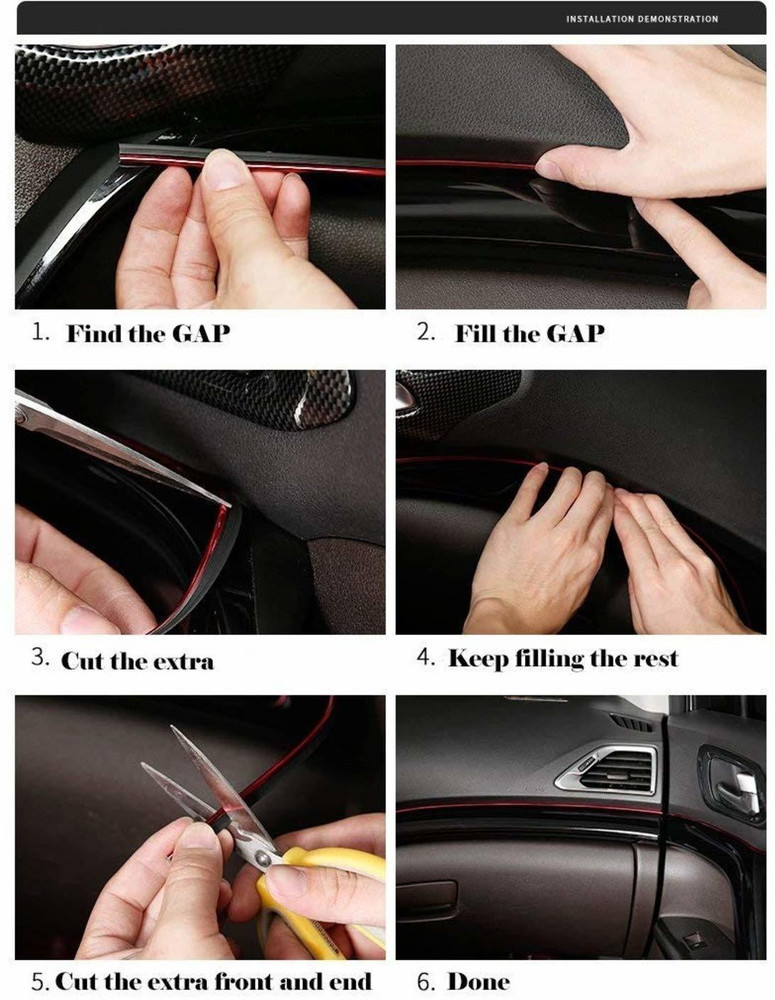 INSTALLATION DEMONSTRATION

1. Find the GAP

2. Fill the GAP

3. Cut the extra

4. Keep filling the rest

5. Cut the extra front and end

6. Done