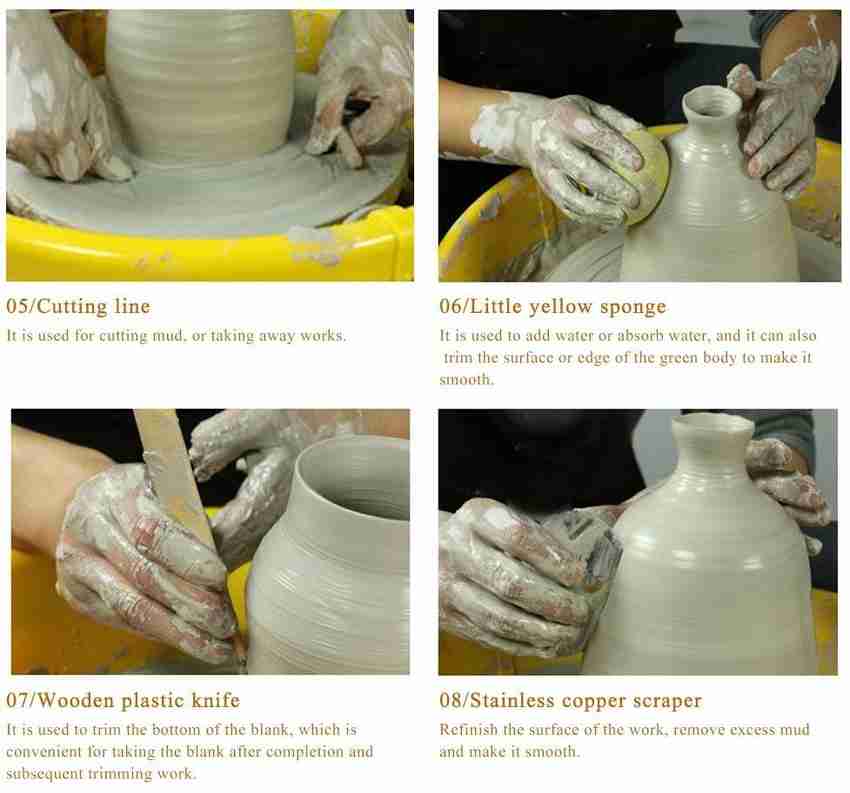 05/Cutting line

It is used for cutting mud, or taking away works.

06/Little yellow sponge

It is used to add water or absorb water, and it can also trim the surface or edge of the green body to make it smooth.

07/Wooden plastic knife

It is used to trim the bottom of the blank, which is convenient for taking the blank after completion and subsequent trimming work.

08/Stainless copper scraper

Refinish the surface of the work, remove excess mud and make it smooth.