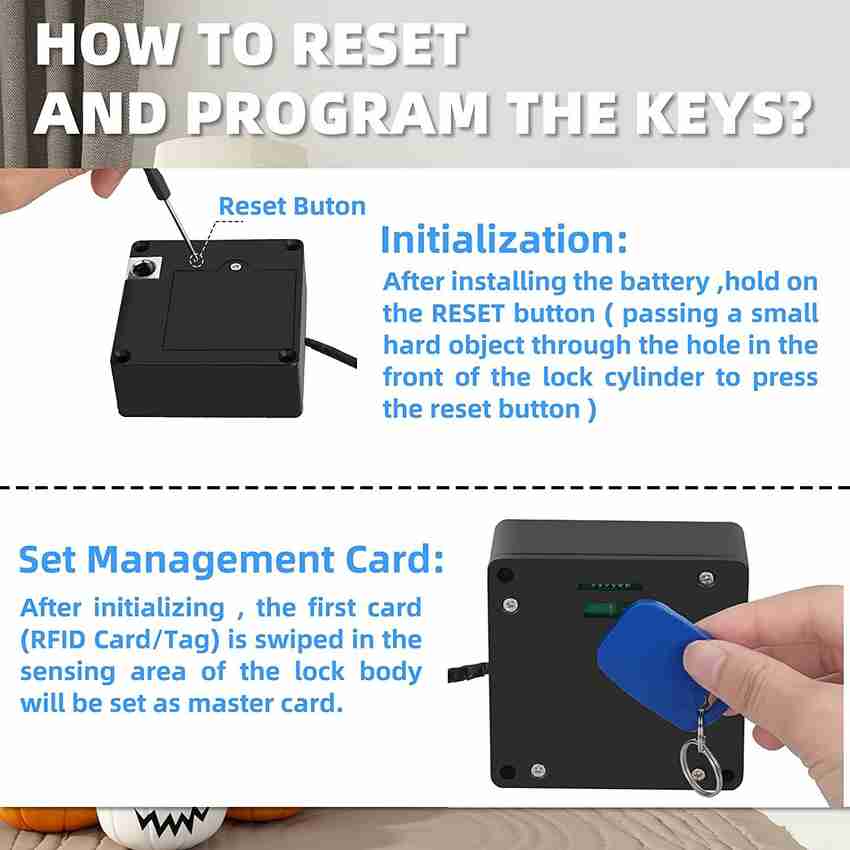 HOW TO RESET AND PROGRAM THE KEYS?

Reset Buton

Initialization:

After installing the battery ,hold on the RESET button ( passing a small hard object through the hole in the front of the lock cylinder to press the reset button )

Set Management Card:

After initializing , the first card (RFID Card/Tag) is swiped in the sensing area of the lock body will be set as master card.