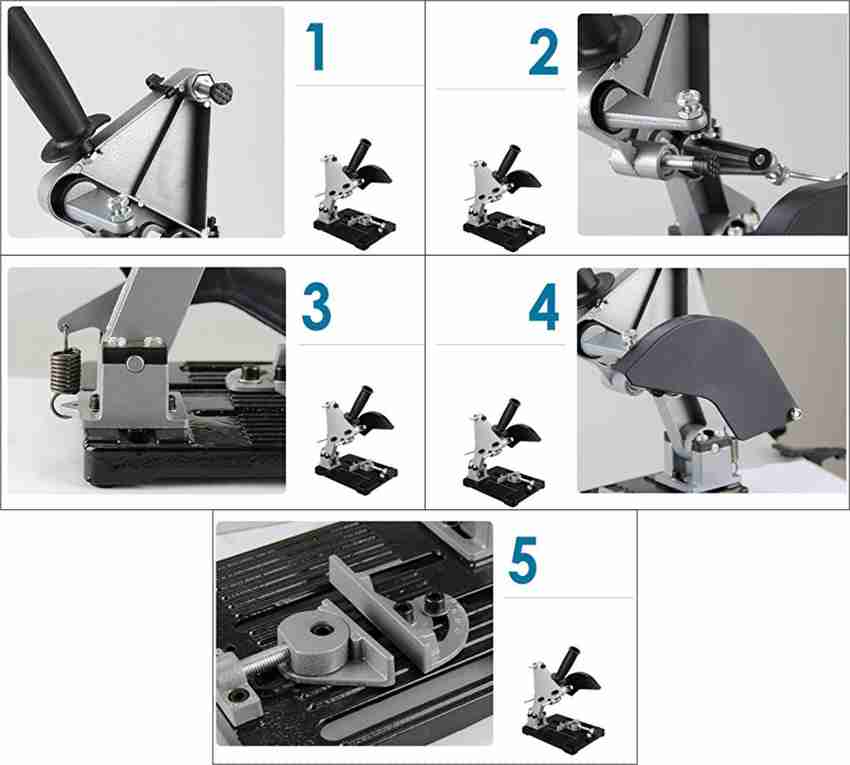 1

2

3

4

5