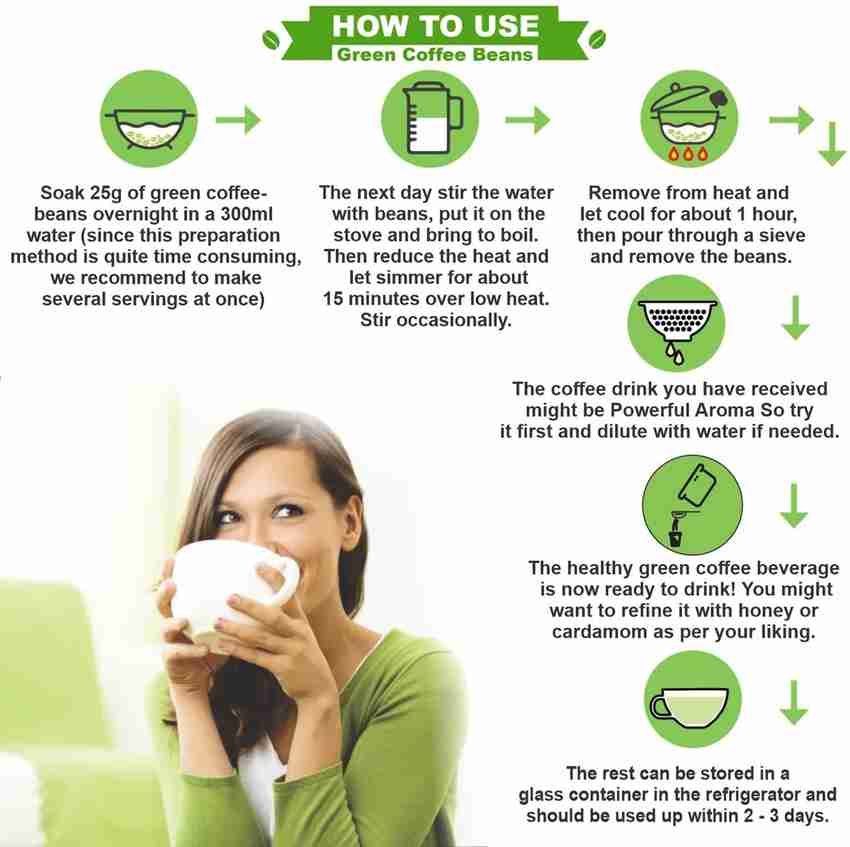 HOW TO USE
Green Coffee Beans

Soak 25g of green coffee-beans overnight in a 300ml water (since this preparation method is quite time consuming, we recommend to make several servings at once)

The next day stir the water with beans, put it on the stove and bring to boil. Then reduce the heat and let simmer for about 15 minutes over low heat. Stir occasionally.

Remove from heat and let cool for about 1 hour, then pour through a sieve and remove the beans.

The coffee drink you have received might be Powerful Aroma So try it first and dilute with water if needed.

The healthy green coffee beverage is now ready to drink! You might want to refine it with honey or cardamom as per your liking.

The rest can be stored in a glass container in the refrigerator and should be used up within 2 - 3 days.