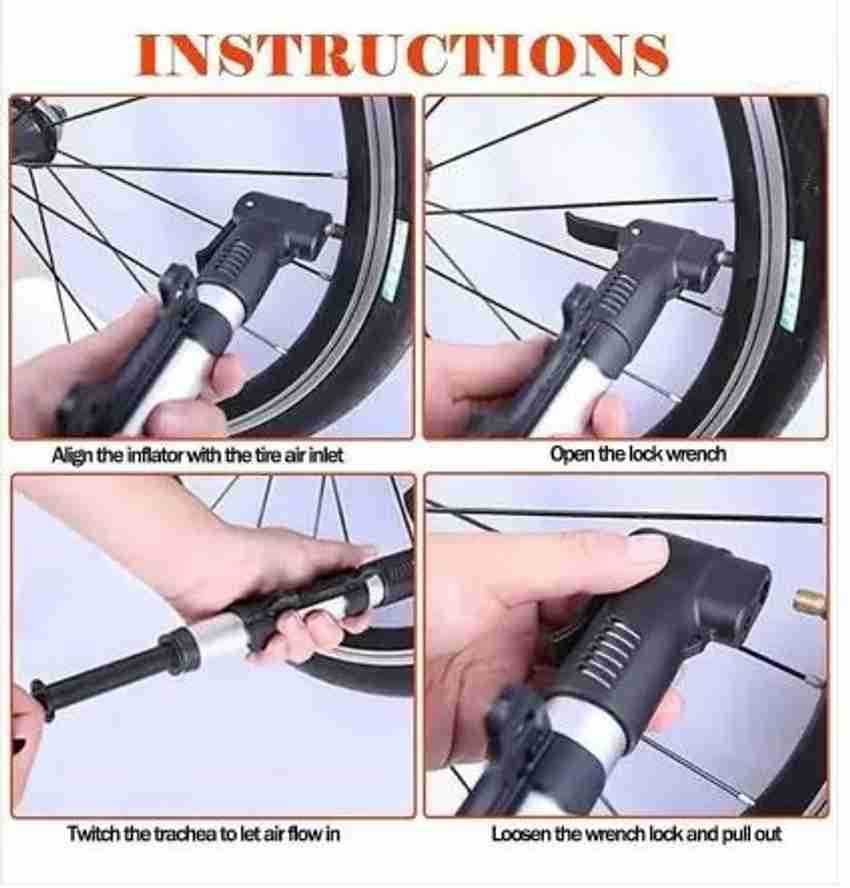 INSTRUCTIONS

Align the inflator with the tire air inlet

Open the lock wrench

Twitch the trachea to let air flow in

Loosen the wrench lock and pull out